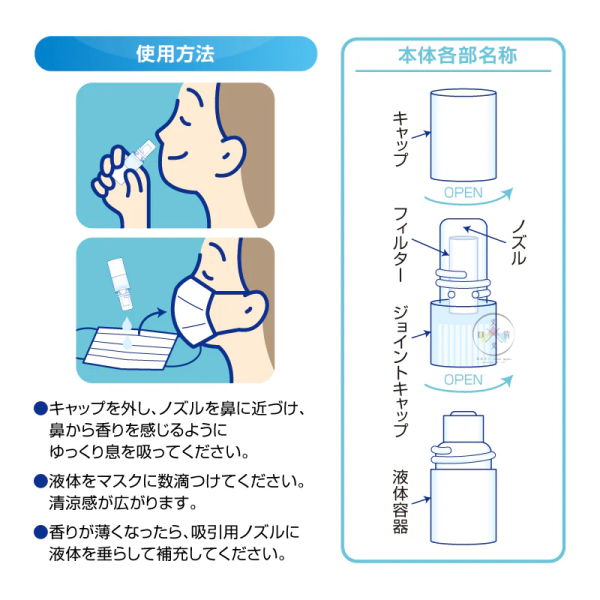 使用方法

●キャップを外し、ノズルを鼻に近づけ、鼻から香りを感じるようにゆっくり息を吸ってください。

●液体をマスクに数滴つけてください。清涼感が広がります。

●香りが薄くなったら、吸引用ノズルに液体を垂らして補充してください。

本体各部名称

キャップ

OPEN

フィルター

ノズル

ジョイントキャップ

OPEN

液体容器