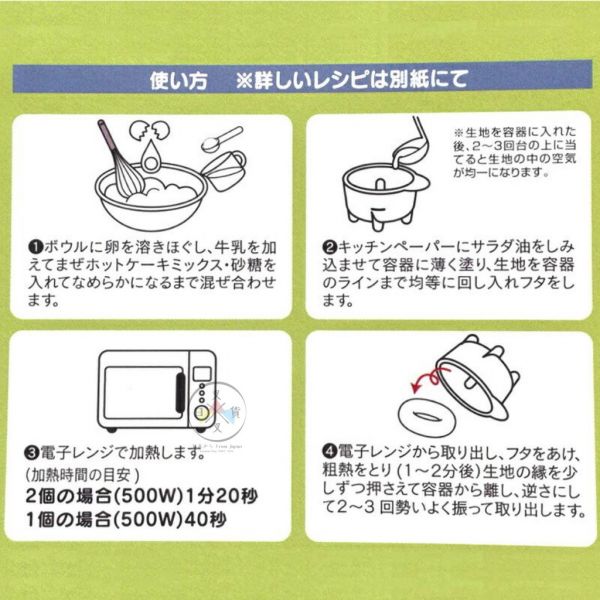 使い方　※詳しいレシピは別紙にて

❶ボウルに卵を溶きほぐし、牛乳を加えてまぜホットケーキミックス・砂糖を入れてなめらかになるまで混ぜ合わせます。

※生地を容器に入れた後、2～3回台の上に当てると生地の中の空気が均一になります。

❷キッチンペーパーにサラダ油をしみ込ませて容器に薄く塗り、生地を容器のラインまで均等に回し入れフタをします。

❸電子レンジで加熱します。
(加熱時間の目安)
2個の場合(500W)1分20秒
1個の場合(500W)40秒

❹電子レンジから取り出し、フタをあけ、粗熱をとり(1～2分後)生地の縁を少しずつ押さえて容器から離し、逆さにして2～3 回勢いよく振って取り出します。