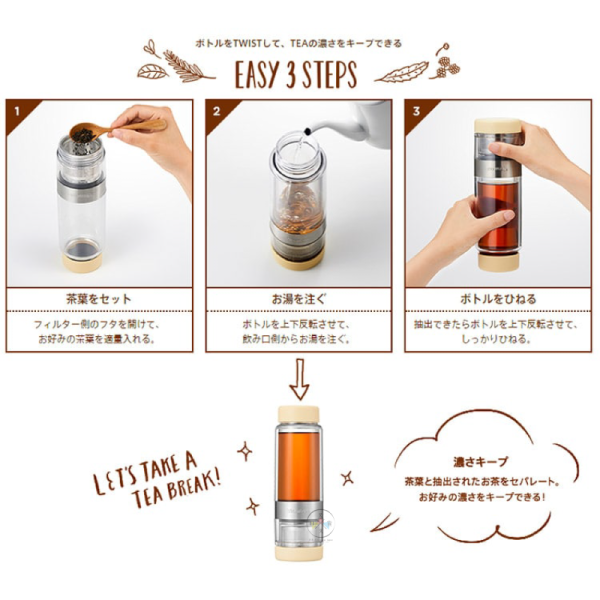 ボトルをTWISTして、TEAの濃さをキープできる

EASY 3 STEPS

1

茶葉をセット

フィルター側のフタを開けて、お好みの茶葉を適量入れる。

2

お湯を注ぐ

ボトルを上下反転させて、飲み口側からお湯を注ぐ。

3

ボトルをひねる

抽出できたらボトルを上下反転させて、しっかりひねる。

LET'S TAKE A TEA BREAK!

濃さキープ

茶葉と抽出されたお茶をセパレート。お好みの濃さをキープできる!