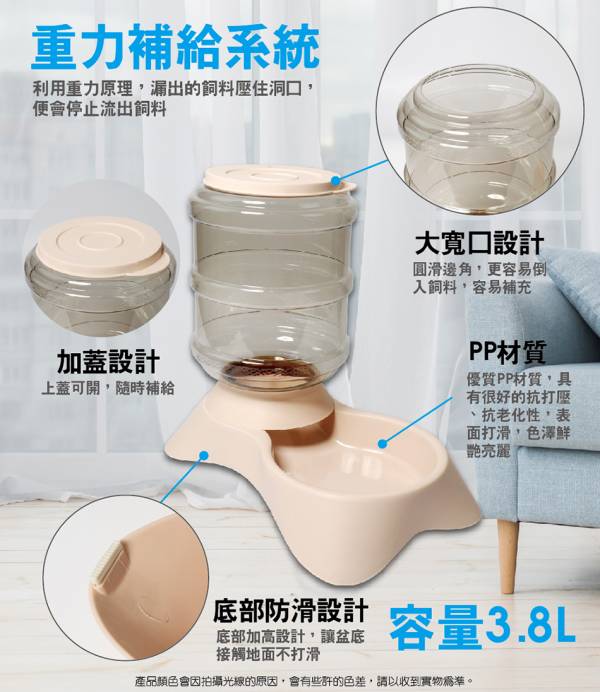 重力補給系統

利用重力原理，漏出的飼料壓住洞口，便會停止流出飼料

大寬口設計

圓滑邊角，更容易倒入飼料，容易補充

加蓋設計

上蓋可開，隨時補給

PP材質

優質PP材質，具有很好的抗打壓、抗老化性，表面打滑，色澤鮮艷亮麗

底部防滑設計

底部加高設計，讓盆底接觸地面不打滑

容量3.8L

產品顏色會因拍攝光線的原因，會有些許的色差，請以收到實物為準。