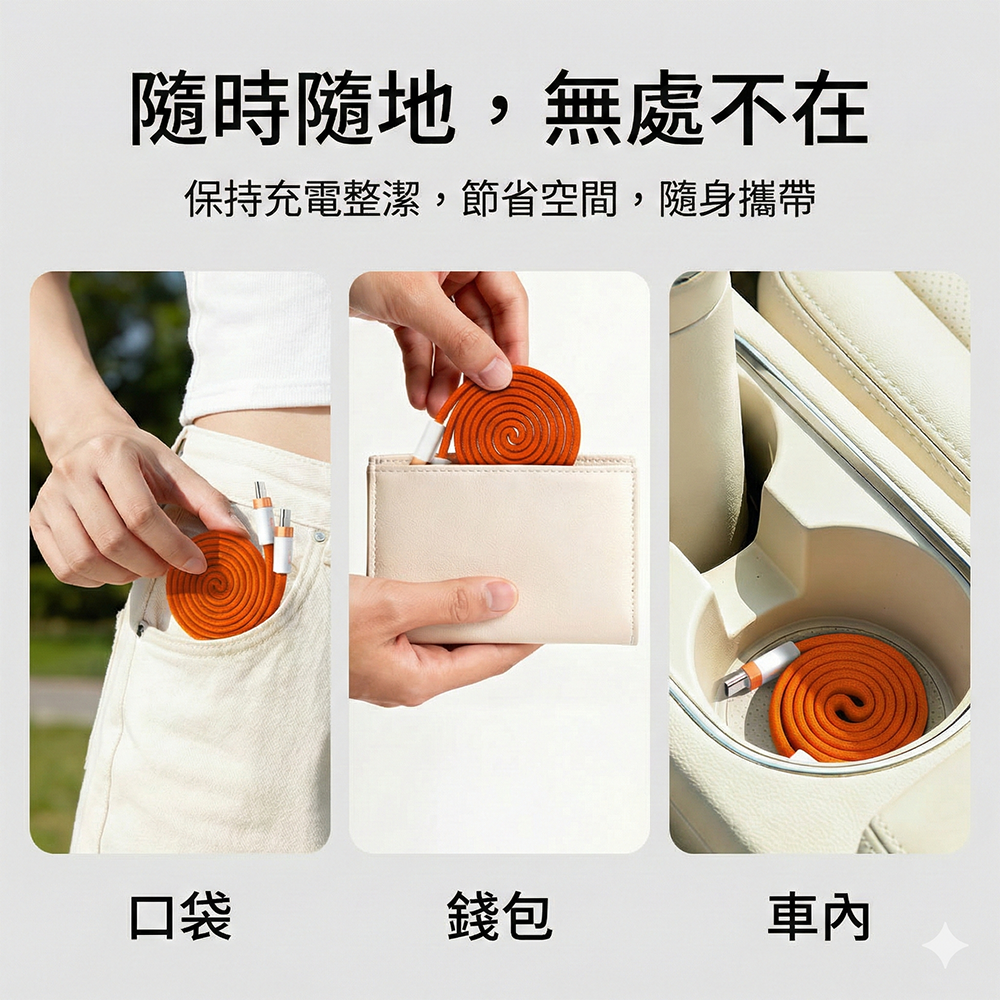 隨時隨地，無處不在

保持充電整潔，節省空間，隨身攜帶

口袋

錢包

車內