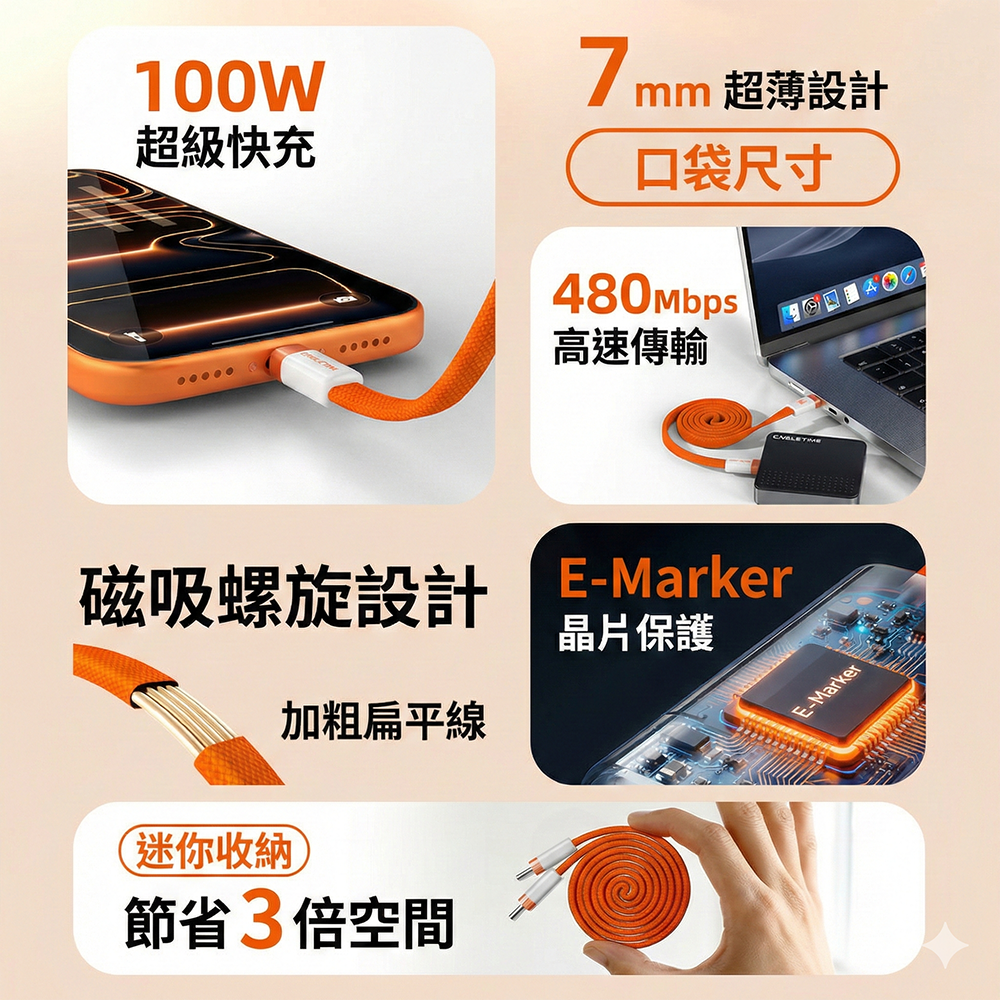 100W
超級快充

7mm 超薄設計
口袋尺寸

480Mbps
高速傳輸

CABLETIME

磁吸螺旋設計

加粗扁平線

E-Marker
晶片保護

E-Marker

迷你收納
節省3倍空間