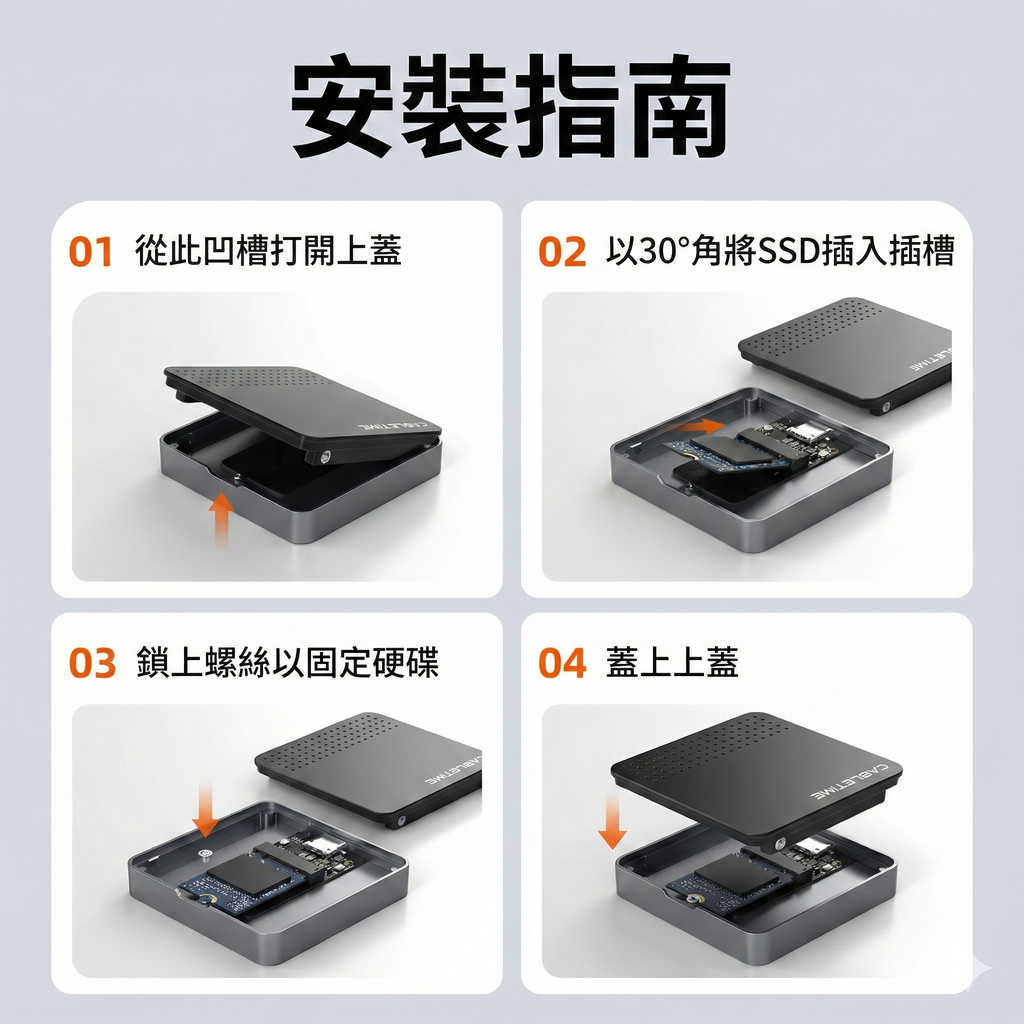 安裝指南

01 從此凹槽打開上蓋

CABLETIME

02 以30°角將SSD插入插槽

CABLETIME

03 鎖上螺絲以固定硬碟

CABLETIME

04 蓋上上蓋

CABLETIME