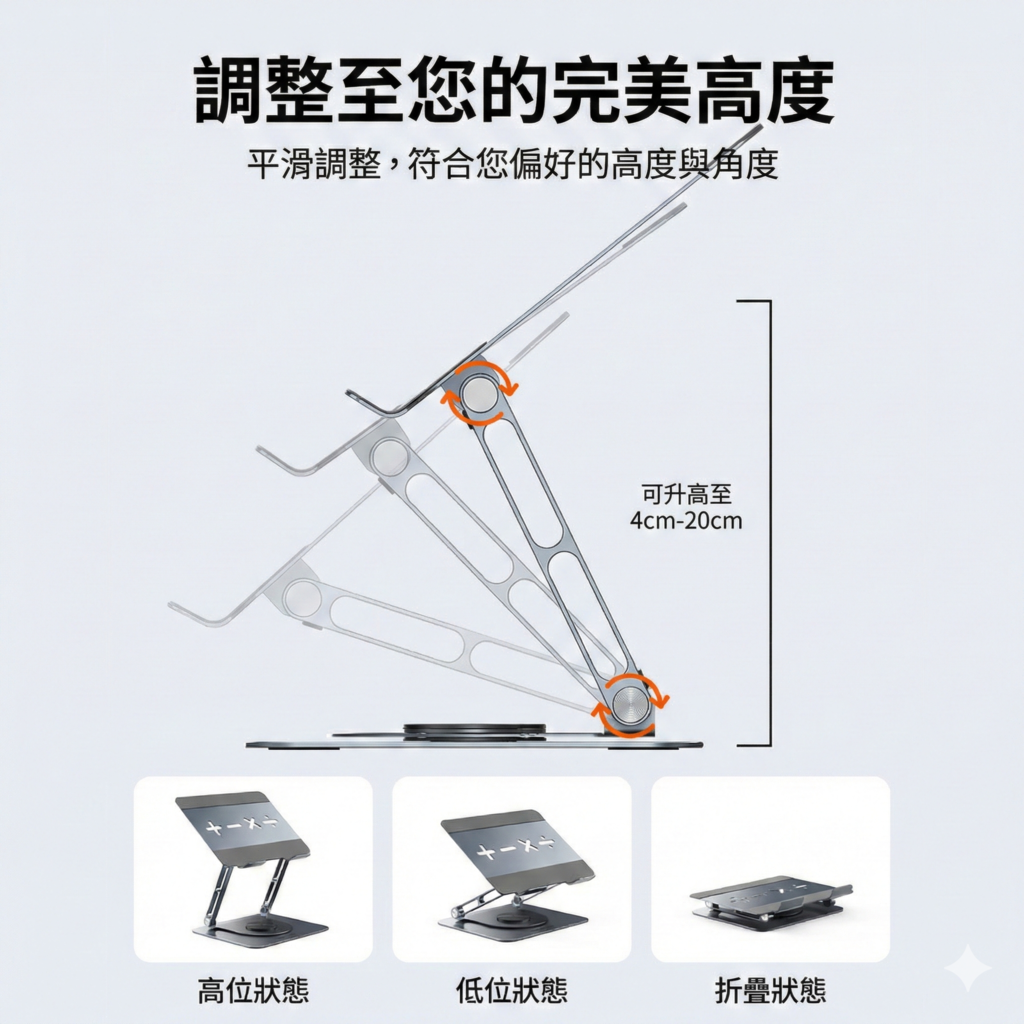 調整至您的完美高度

平滑調整，符合您偏好的高度與角度

可升高至
4cm-20cm

+ − × ÷

+ − × ÷

高位狀態

低位狀態

折疊狀態