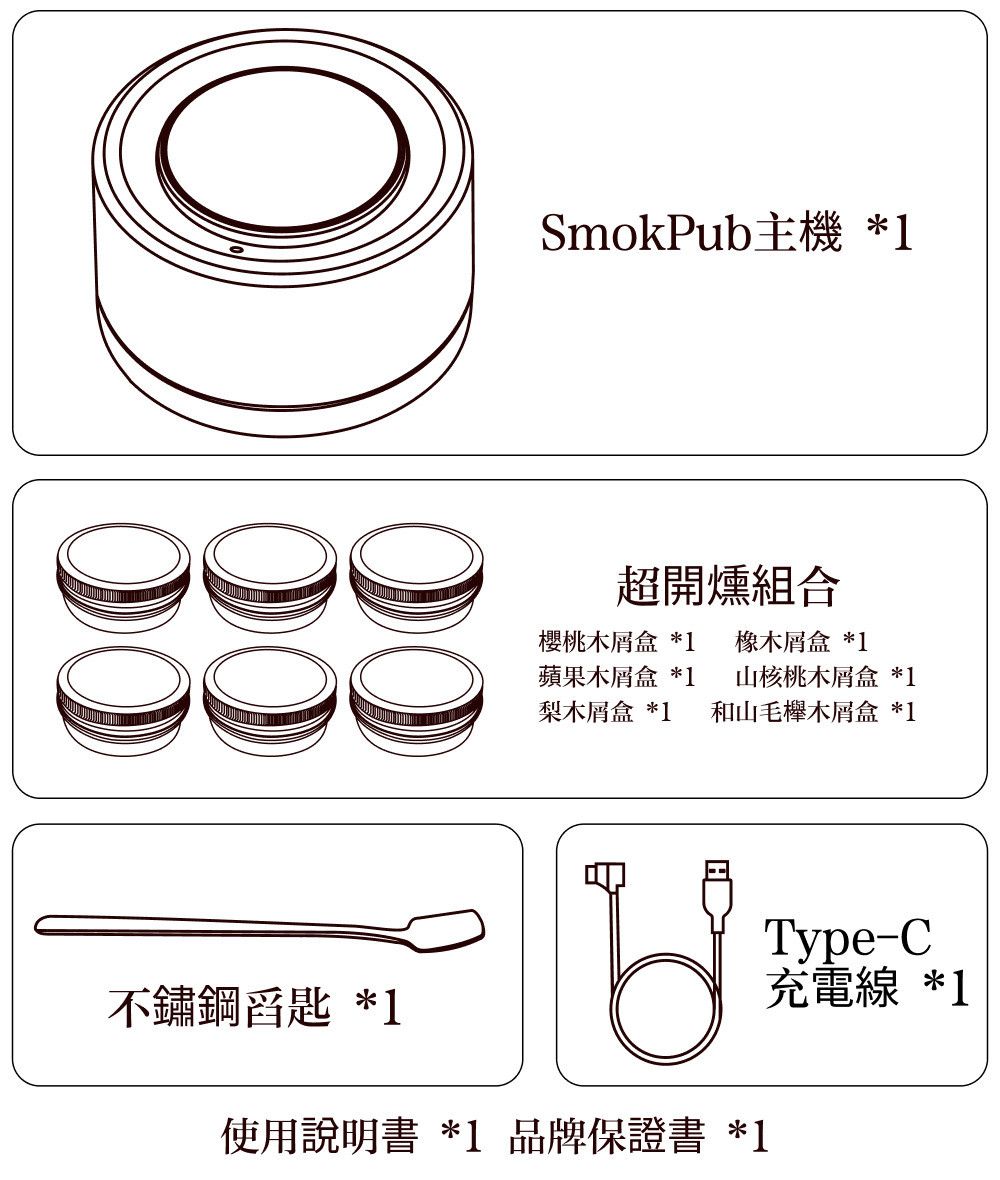 SmokPub主機 *1

超開燻組合

櫻桃木屑盒 *1 橡木屑盒 *1
蘋果木屑盒 *1 山核桃木屑盒 *1
梨木屑盒 *1 和山毛櫸木屑盒 *1

不鏽鋼舀匙 *1

Type-C
充電線 *1

使用說明書 *1 品牌保證書 *1