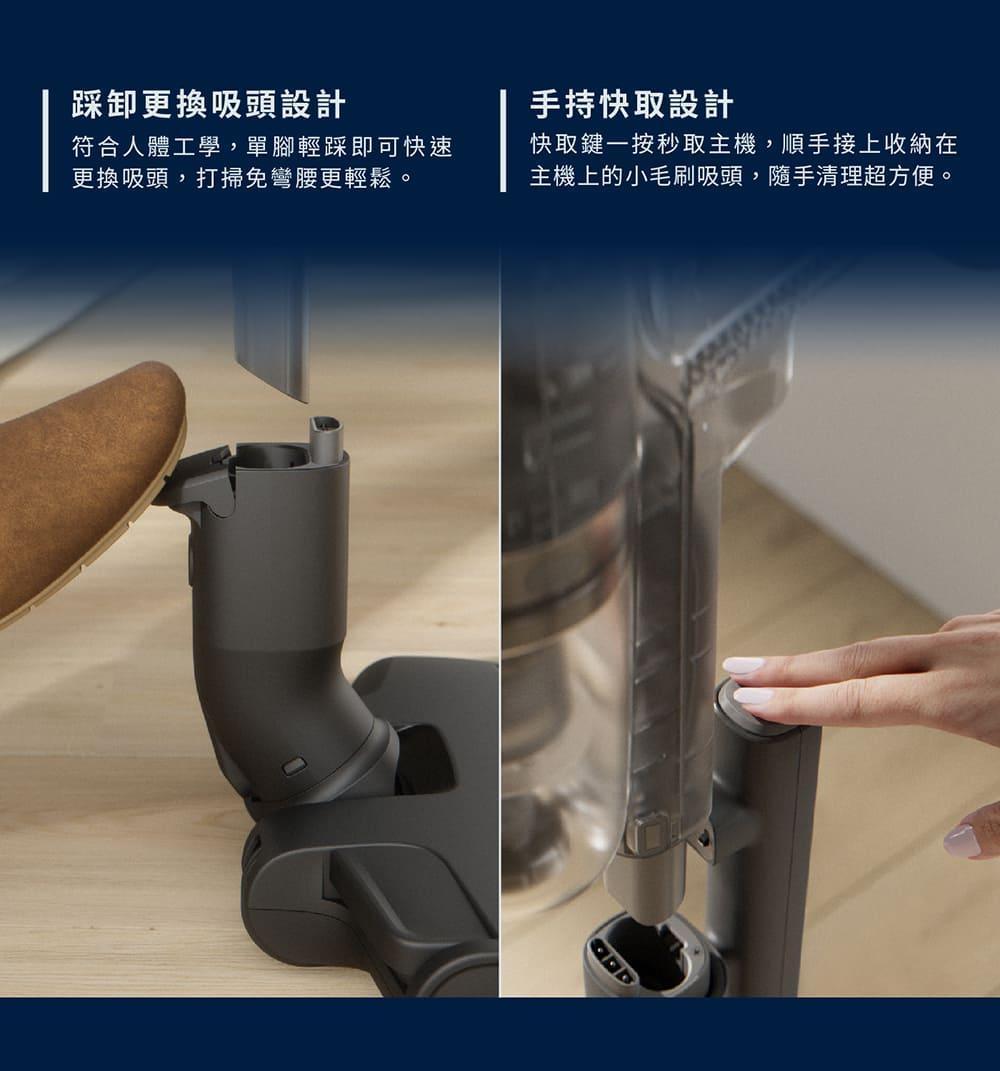 踩卸更換吸頭設計

符合人體工學，單腳輕踩即可快速更換吸頭，打掃免彎腰更輕鬆。

手持快取設計

快取鍵一按秒取主機，順手接上收納在主機上的小毛刷吸頭，隨手清理超方便。