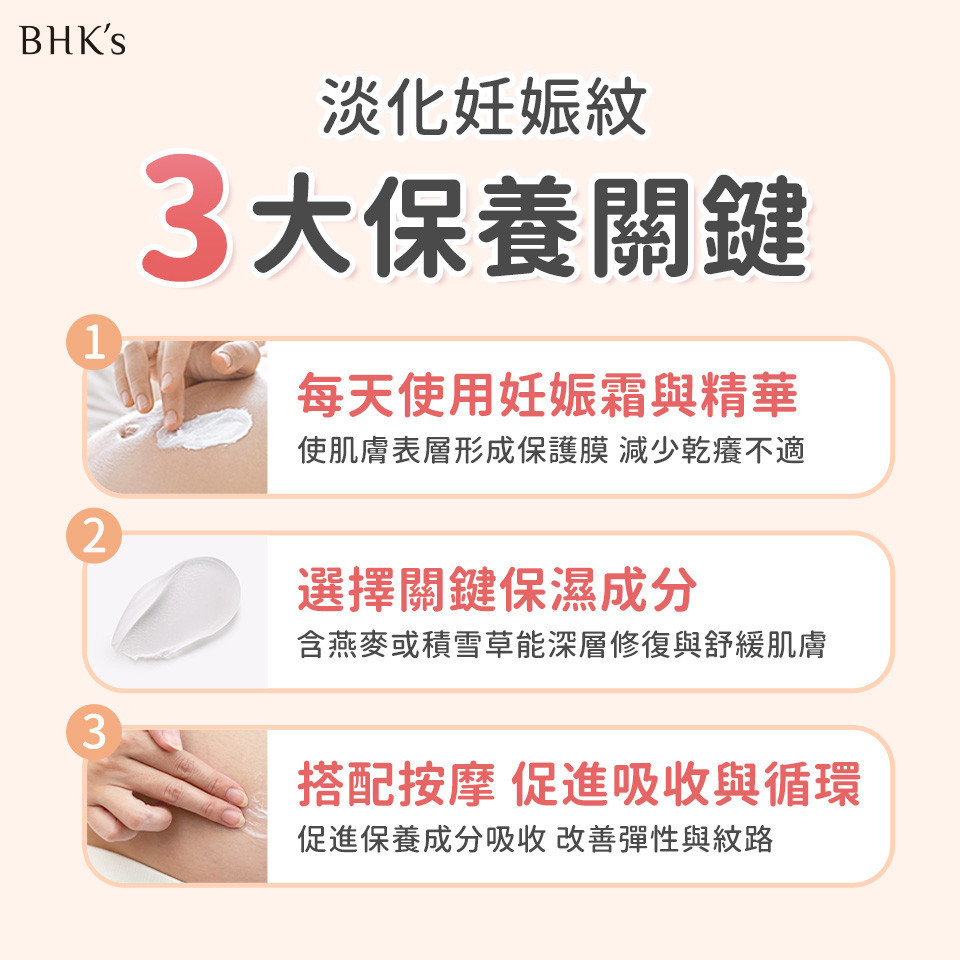 BHK's

淡化妊娠紋

3大保養關鍵

1
每天使用妊娠霜與精華
使肌膚表層形成保護膜 減少乾癢不適

2
選擇關鍵保濕成分
含燕麥或積雪草能深層修復與舒緩肌膚

3
搭配按摩 促進吸收與循環
促進保養成分吸收 改善彈性與紋路