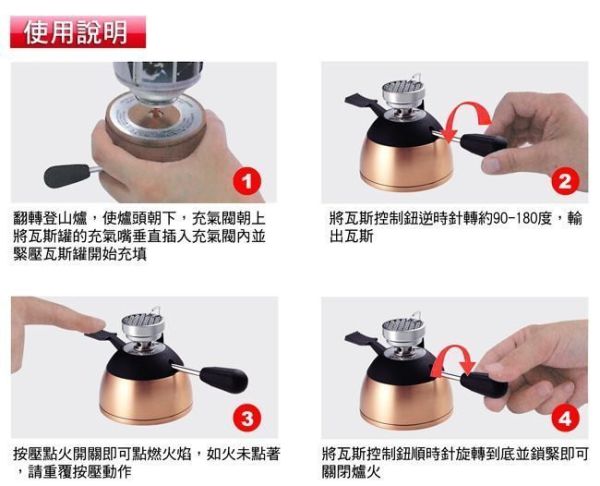 使用說明

1

翻轉登山爐，使爐頭朝下，充氣閥朝上將瓦斯罐的充氣嘴垂直插入充氣閥內並緊壓瓦斯罐開始充填

2

將瓦斯控制鈕逆時針轉約90-180度，輸出瓦斯

3

按壓點火開關即可點燃火焰，如火未點著，請重覆按壓動作

4

將瓦斯控制鈕順時針旋轉到底並鎖緊即可關閉爐火