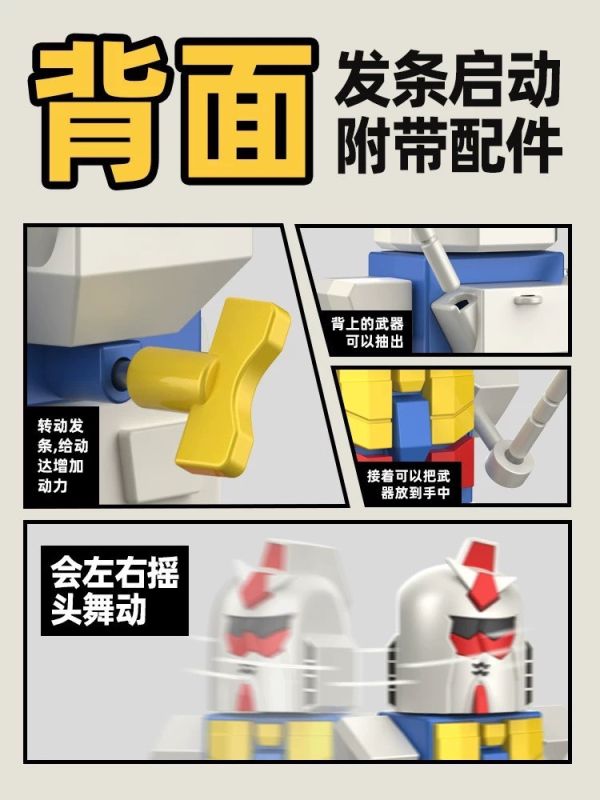 背面

发条启动
附带配件

转动发条,给动达增加动力

背上的武器可以抽出

接着可以把武器放到手中

会左右摇头舞动