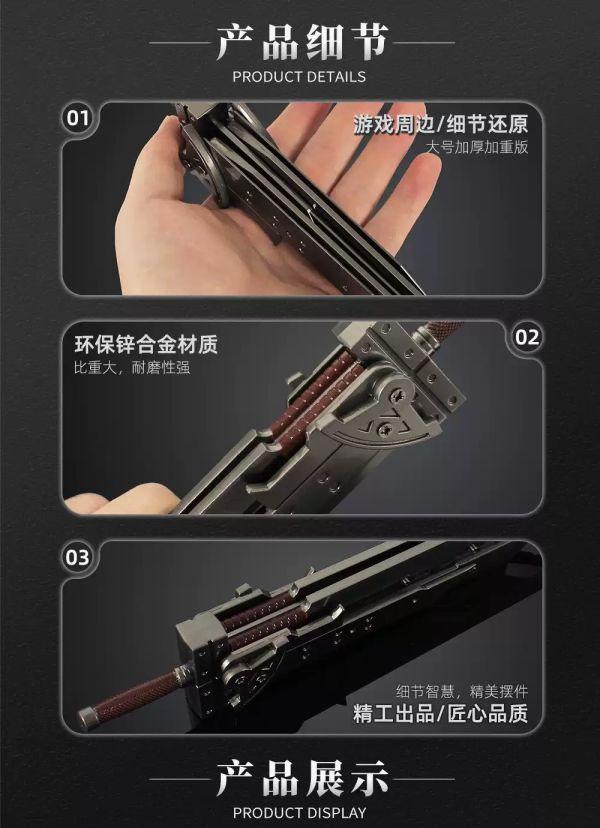 产品细节
PRODUCT DETAILS

01
游戏周边/细节还原
大号加厚加重版

环保锌合金材质
比重大，耐磨性强
02

03
细节智慧，精美摆件
精工出品/匠心品质

产品展示
PRODUCT DISPLAY