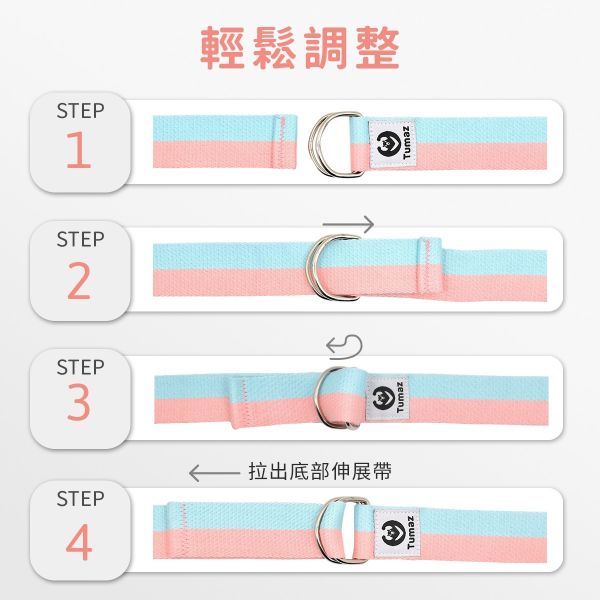 輕鬆調整

STEP
1

Tumaz

STEP
2

STEP
3

Tumaz

拉出底部伸展帶

STEP
4

Tumaz