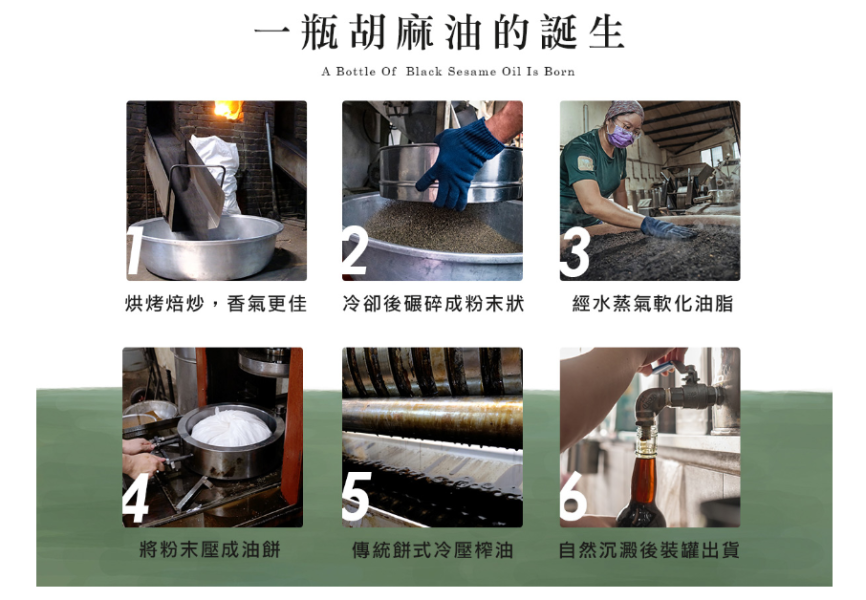 一瓶胡麻油的誕生

A Bottle Of Black Sesame Oil Is Born

1
烘烤焙炒，香氣更佳

2
冷卻後碾碎成粉末狀

3
經水蒸氣軟化油脂

4
將粉末壓成油餅

5
傳統餅式冷壓榨油

6
自然沉澱後裝罐出貨