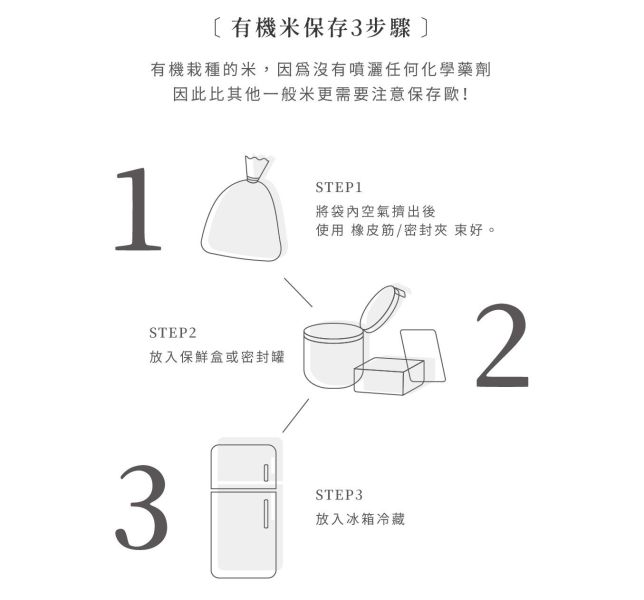 〔 有機米保存3步驟 〕

有機栽種的米，因爲沒有噴灑任何化學藥劑
因此比其他一般米更需要注意保存歐!

1

STEP1
將袋內空氣擠出後
使用 橡皮筋/密封夾 束好。

STEP2
放入保鮮盒或密封罐

2

3

STEP3
放入冰箱冷藏