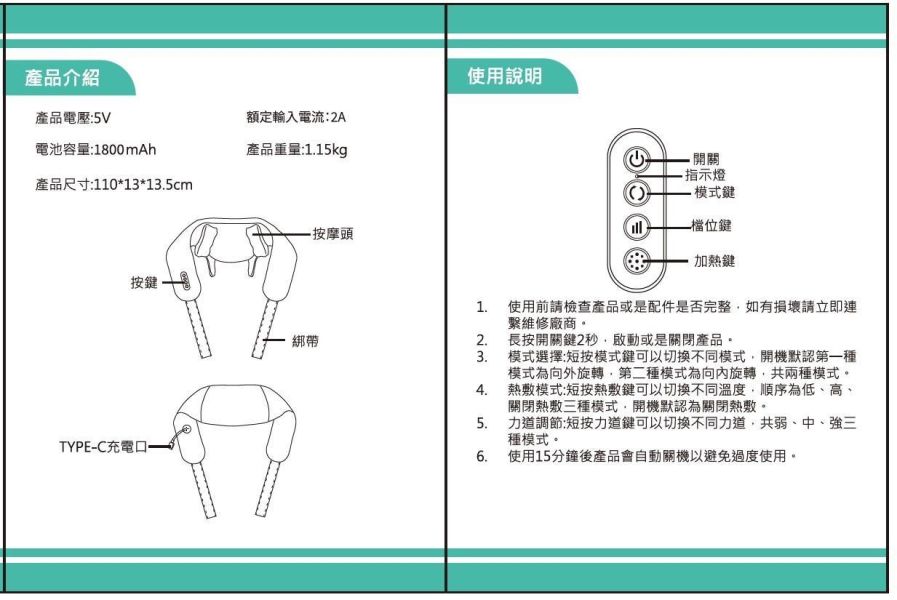 產品介紹

產品電壓:5V　　額定輸入電流:2A

電池容量:1800mAh　　產品重量:1.15kg

產品尺寸:110*13*13.5cm

按摩頭

按鍵

綁帶

TYPE-C充電口

使用說明

開關

指示燈

模式鍵

檔位鍵

加熱鍵

1. 使用前請檢查產品或是配件是否完整，如有損壞請立即連繫維修廠商。
2. 長按開關鍵2秒，啟動或是關閉產品。
3. 模式選擇:短按模式鍵可以切換不同模式，開機默認第一種模式為向外旋轉，第二種模式為向內旋轉，共兩種模式。
4. 熱敷模式:短按熱敷鍵可以切換不同溫度，順序為低、高、關閉熱敷三種模式，開機默認為關閉熱敷。
5. 力道調節:短按力道鍵可以切換不同力道，共弱、中、強三種模式。
6. 使用15分鐘後產品會自動關機以避免過度使用。