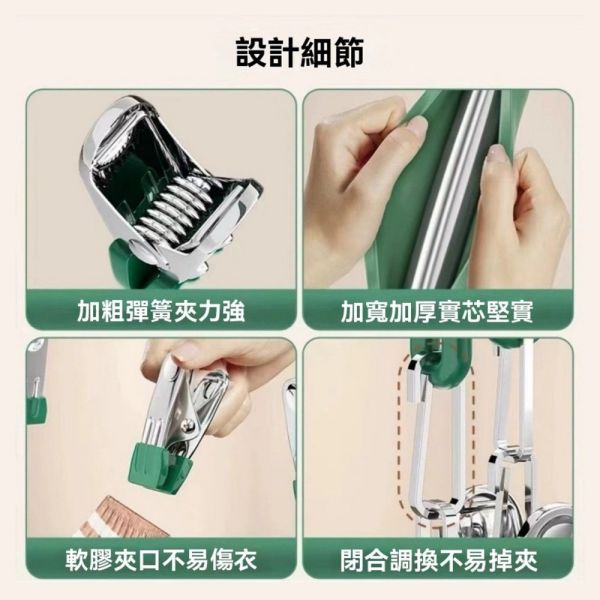 設計細節

加粗彈簧夾力強

加寬加厚實芯堅實

軟膠夾口不易傷衣

閉合調換不易掉夾