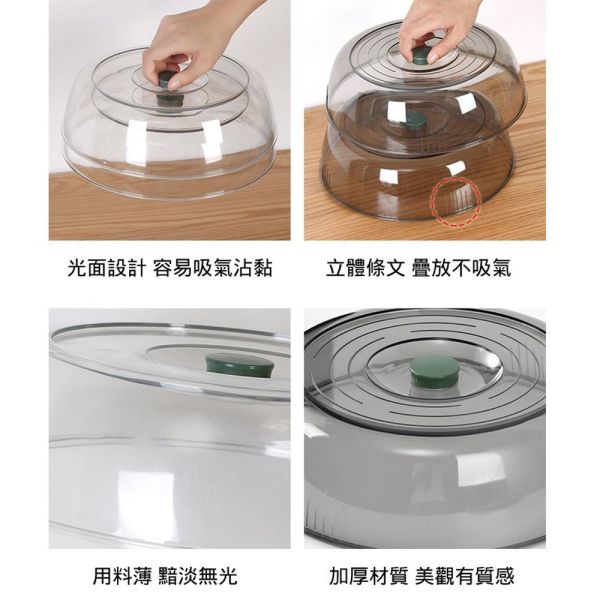 光面設計 容易吸氣沾黏

立體條文 疊放不吸氣

用料薄 黯淡無光

加厚材質 美觀有質感