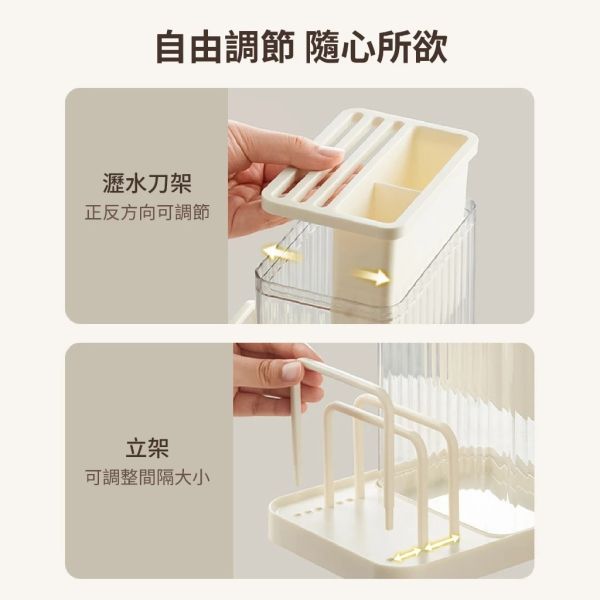 自由調節 隨心所欲

瀝水刀架
正反方向可調節

立架
可調整間隔大小