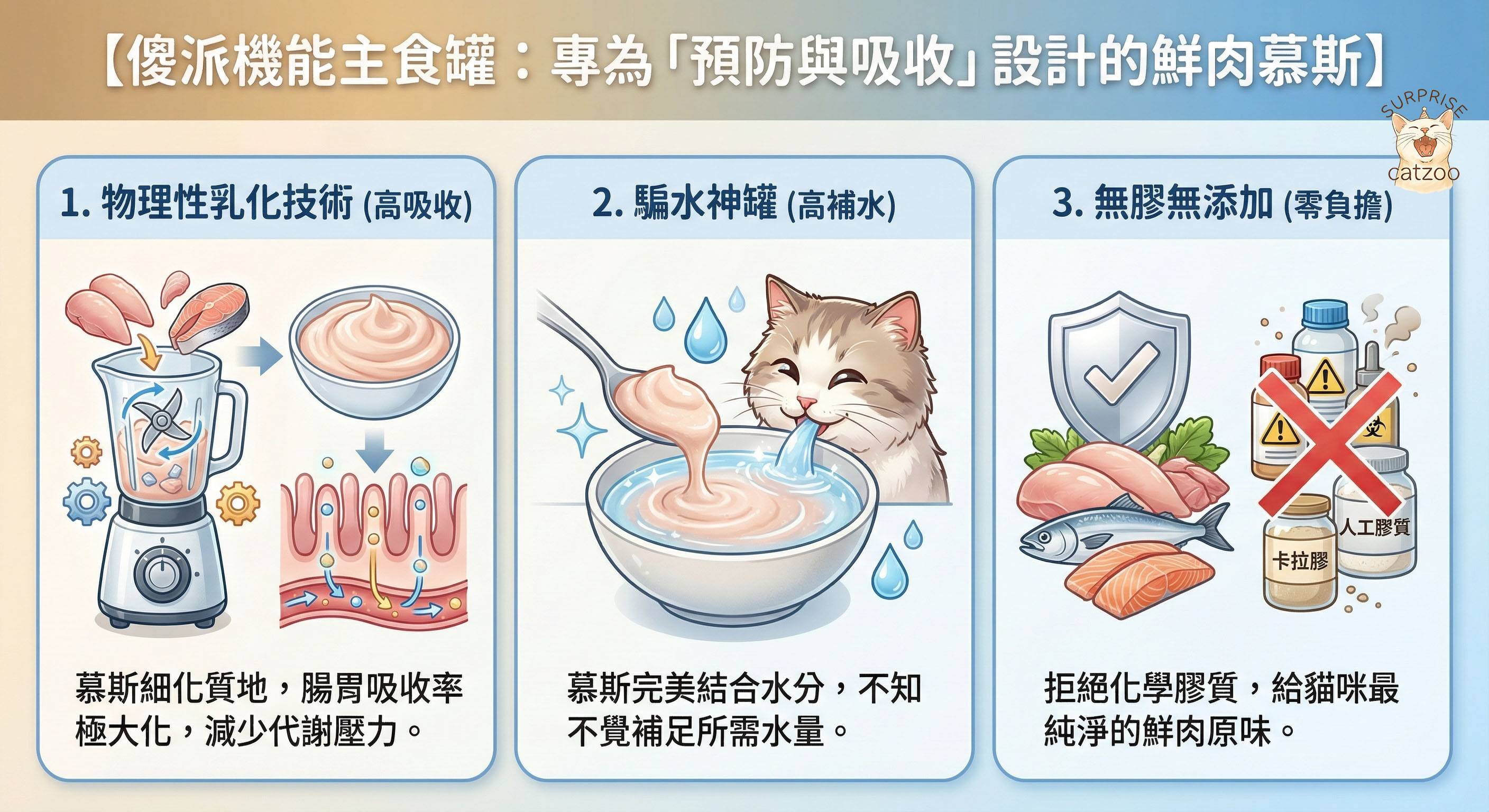 【傻派機能主食罐：專為「預防與吸收」設計的鮮肉慕斯】

SURPRISE
catzoo

1. 物理性乳化技術 (高吸收)

慕斯細化質地，腸胃吸收率極大化，減少代謝壓力。

2. 騙水神罐 (高補水)

慕斯完美結合水分，不知不覺補足所需水量。

3. 無膠無添加 (零負擔)

人工膠質

卡拉膠

拒絕化學膠質，給貓咪最純淨的鮮肉原味。