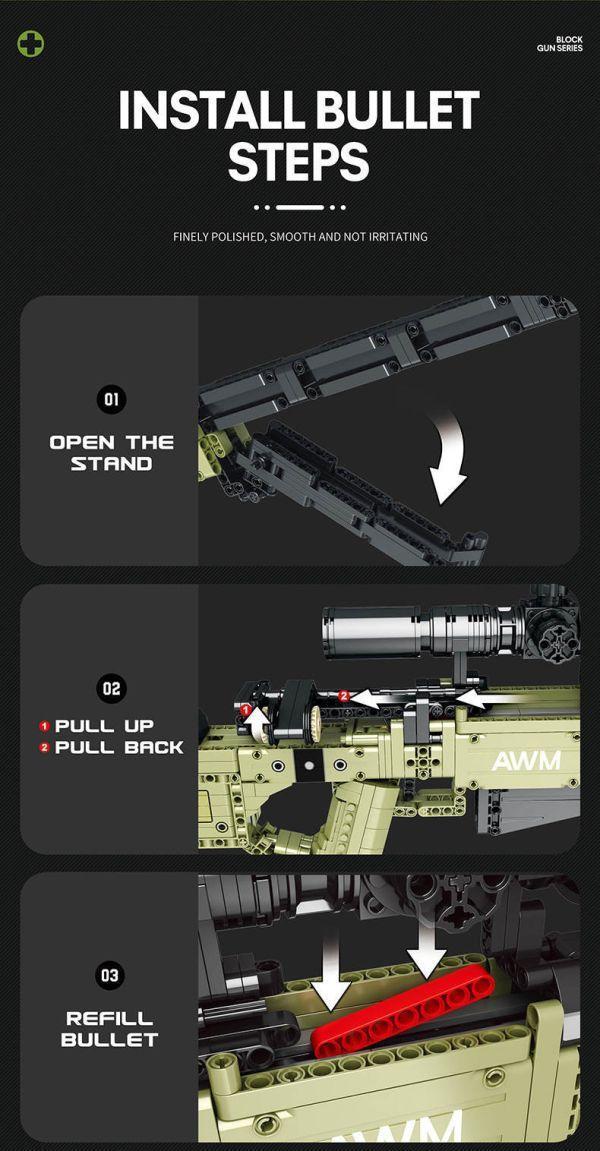 BLOCK
GUN SERIES

INSTALL BULLET STEPS

FINELY POLISHED, SMOOTH AND NOT IRRITATING

01

OPEN THE STAND

02

1 PULL UP
2 PULL BACK

1

2

AWM

03

REFILL BULLET

AWM