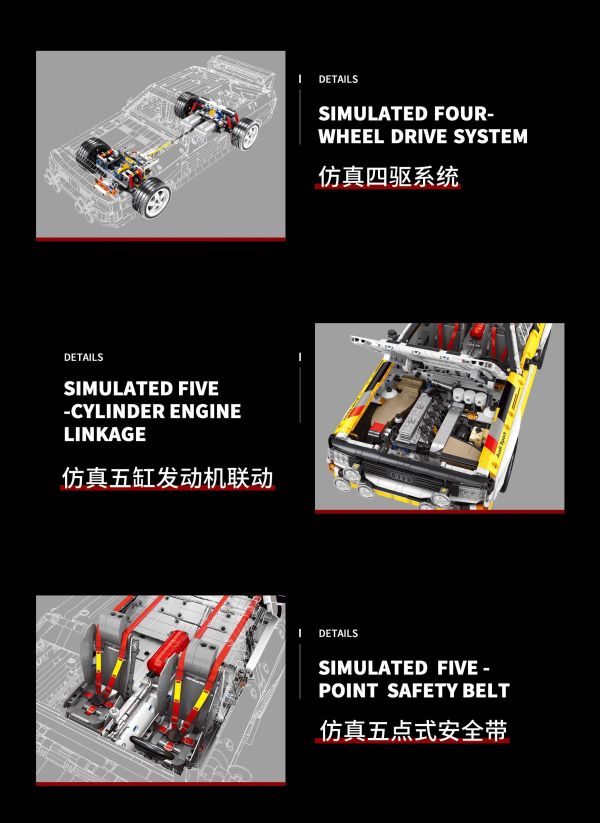 DETAILS

SIMULATED FOUR-WHEEL DRIVE SYSTEM

仿真四驱系统

DETAILS

SIMULATED FIVE -CYLINDER ENGINE LINKAGE

仿真五缸发动机联动

DETAILS

SIMULATED FIVE - POINT SAFETY BELT

仿真五点式安全带