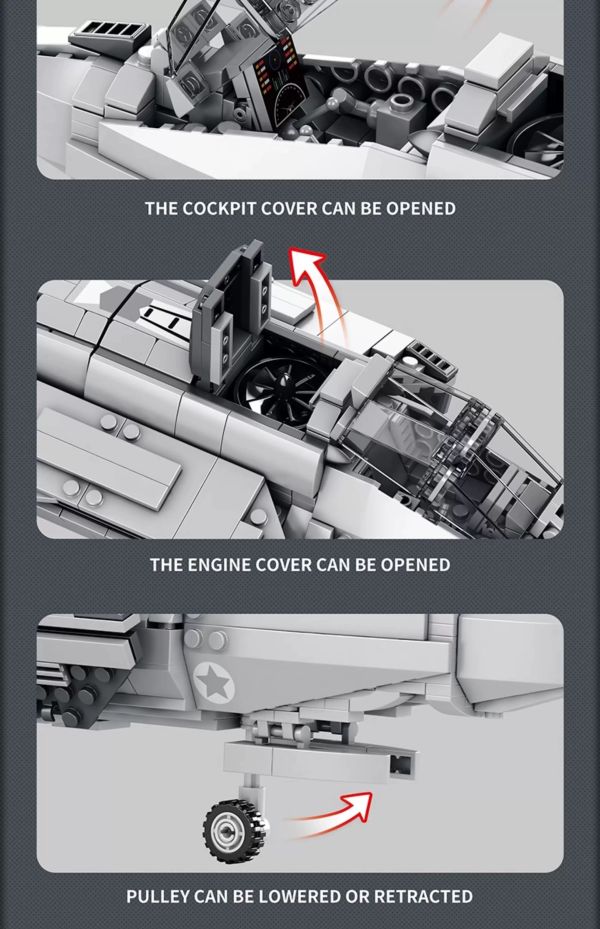 THE COCKPIT COVER CAN BE OPENED

THE ENGINE COVER CAN BE OPENED

PULLEY CAN BE LOWERED OR RETRACTED