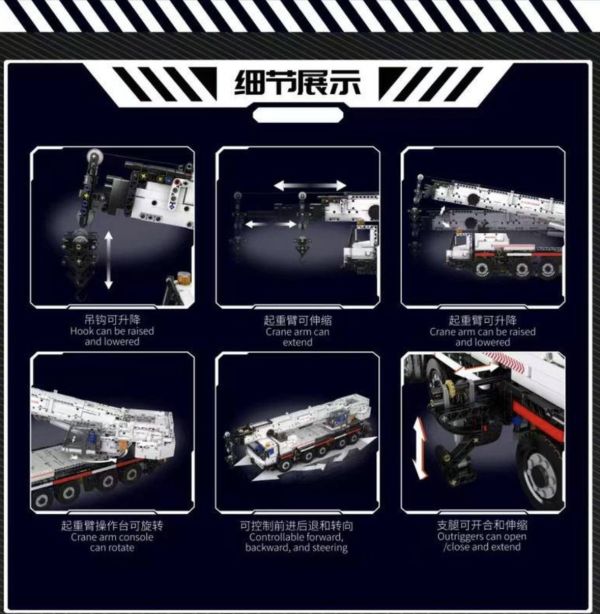 细节展示

吊钩可升降
Hook can be raised and lowered

起重臂可伸缩
Crane arm can extend

起重臂可升降
Crane arm can be raised and lowered

起重臂操作台可旋转
Crane arm console can rotate

可控制前进后退和转向
Controllable forward, backward, and steering

支腿可开合和伸缩
Outriggers can open /close and extend