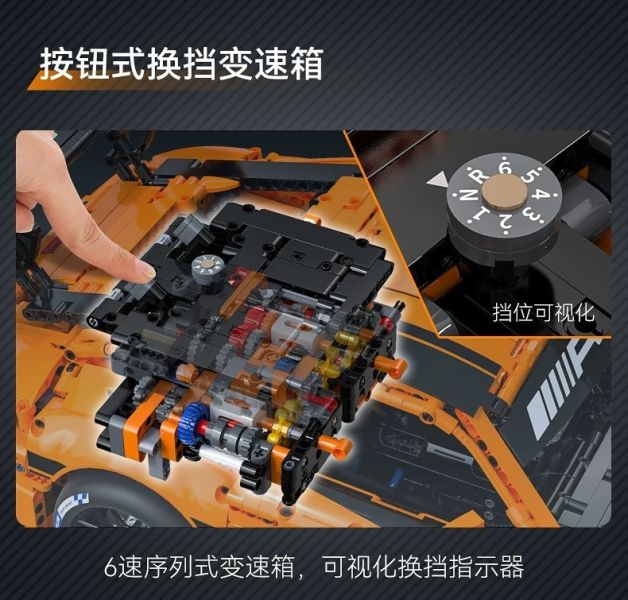 按钮式换挡变速箱

N R 6 5 4 3 2 1

挡位可视化

6速序列式变速箱，可视化换挡指示器