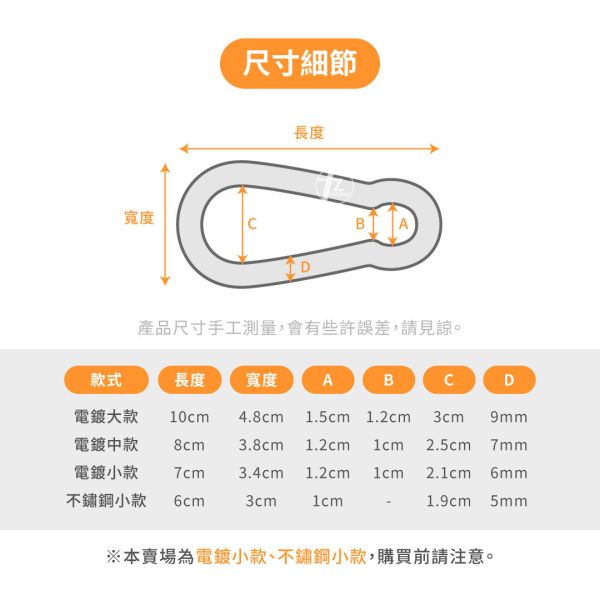 尺寸細節

長度

寬度

C

B

A

D

產品尺寸手工測量,會有些許誤差,請見諒。

| 款式 | 長度 | 寬度 | A | B | C | D |
|---|---|---|---|---|---|---|
| 電鍍大款 | 10cm | 4.8cm | 1.5cm | 1.2cm | 3cm | 9mm |
| 電鍍中款 | 8cm | 3.8cm | 1.2cm | 1cm | 2.5cm | 7mm |
| 電鍍小款 | 7cm | 3.4cm | 1.2cm | 1cm | 2.1cm | 6mm |
| 不鏽鋼小款 | 6cm | 3cm | 1cm | - | 1.9cm | 5mm |

※本賣場為電鍍小款、不鏽鋼小款,購買前請注意。