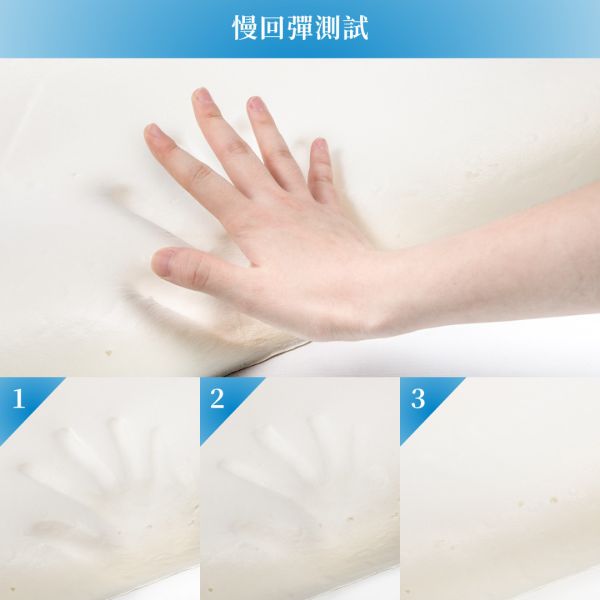 慢回彈測試

1

2

3