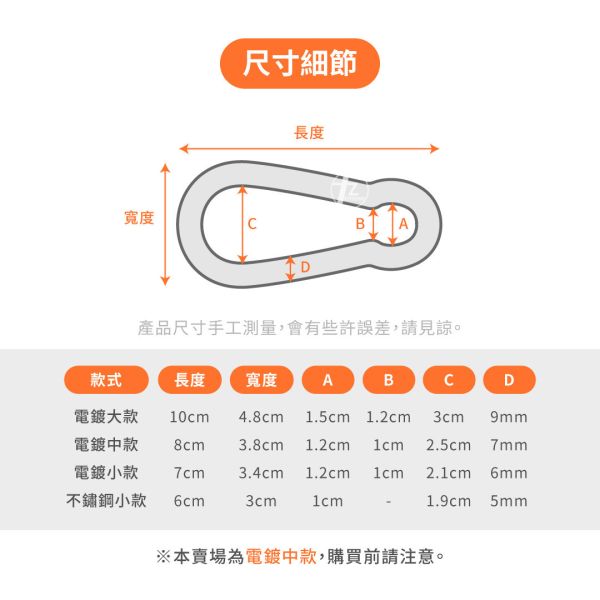 尺寸細節

長度

寬度

C

B

A

D

產品尺寸手工測量,會有些許誤差,請見諒。

| 款式 | 長度 | 寬度 | A | B | C | D |
|---|---|---|---|---|---|---|
| 電鍍大款 | 10cm | 4.8cm | 1.5cm | 1.2cm | 3cm | 9mm |
| 電鍍中款 | 8cm | 3.8cm | 1.2cm | 1cm | 2.5cm | 7mm |
| 電鍍小款 | 7cm | 3.4cm | 1.2cm | 1cm | 2.1cm | 6mm |
| 不鏽鋼小款 | 6cm | 3cm | 1cm | - | 1.9cm | 5mm |

※本賣場為電鍍中款,購買前請注意。