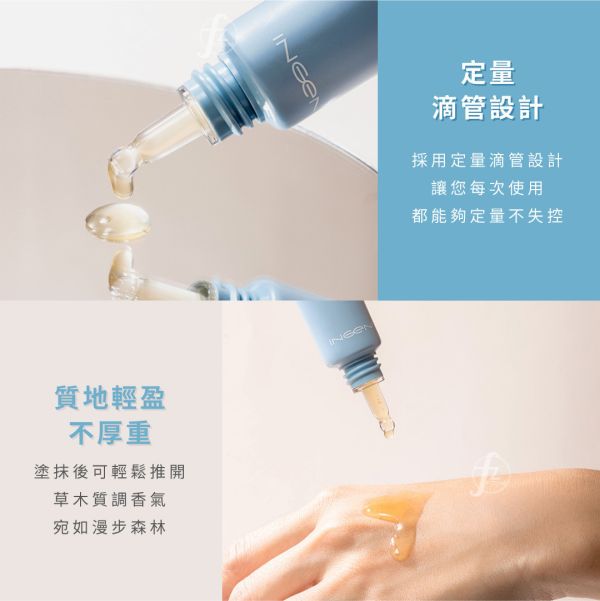 INGEN

定量
滴管設計

採用定量滴管設計
讓您每次使用
都能夠定量不失控

INGEN

質地輕盈
不厚重

塗抹後可輕鬆推開
草木質調香氣
宛如漫步森林