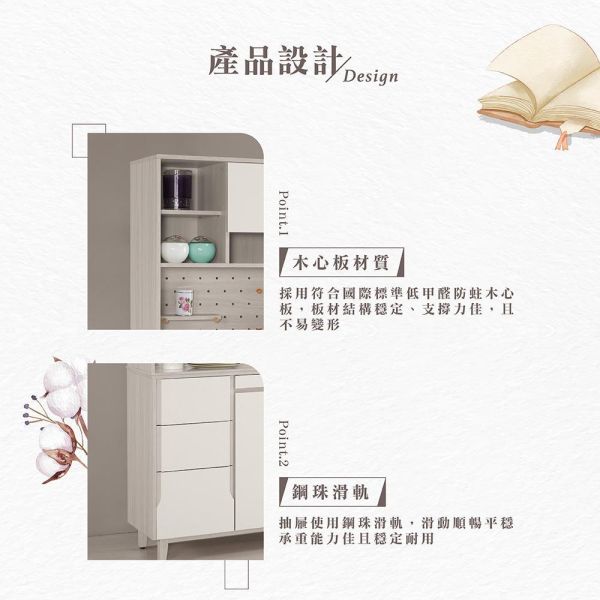 產品設計/Design

Point.1

木心板材質

採用符合國際標準低甲醛防蛀木心板，板材結構穩定、支撐力佳，且不易變形

Point.2

鋼珠滑軌

抽屜使用鋼珠滑軌，滑動順暢平穩承重能力佳且穩定耐用