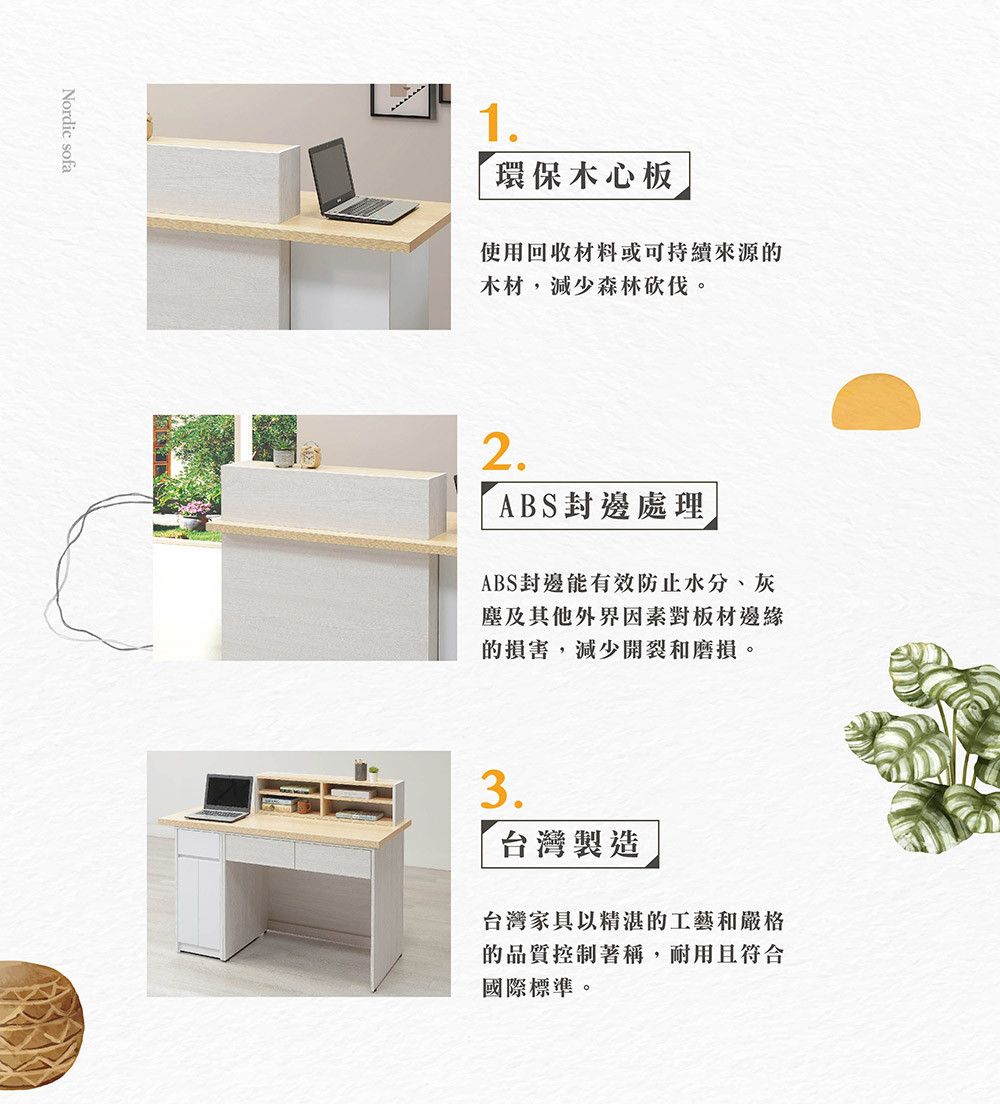 Nordic sofa

1.

環保木心板

使用回收材料或可持續來源的木材，減少森林砍伐。

2.

ABS封邊處理

ABS封邊能有效防止水分、灰塵及其他外界因素對板材邊緣的損害，減少開裂和磨損。

3.

台灣製造

台灣家具以精湛的工藝和嚴格的品質控制著稱，耐用且符合國際標準。