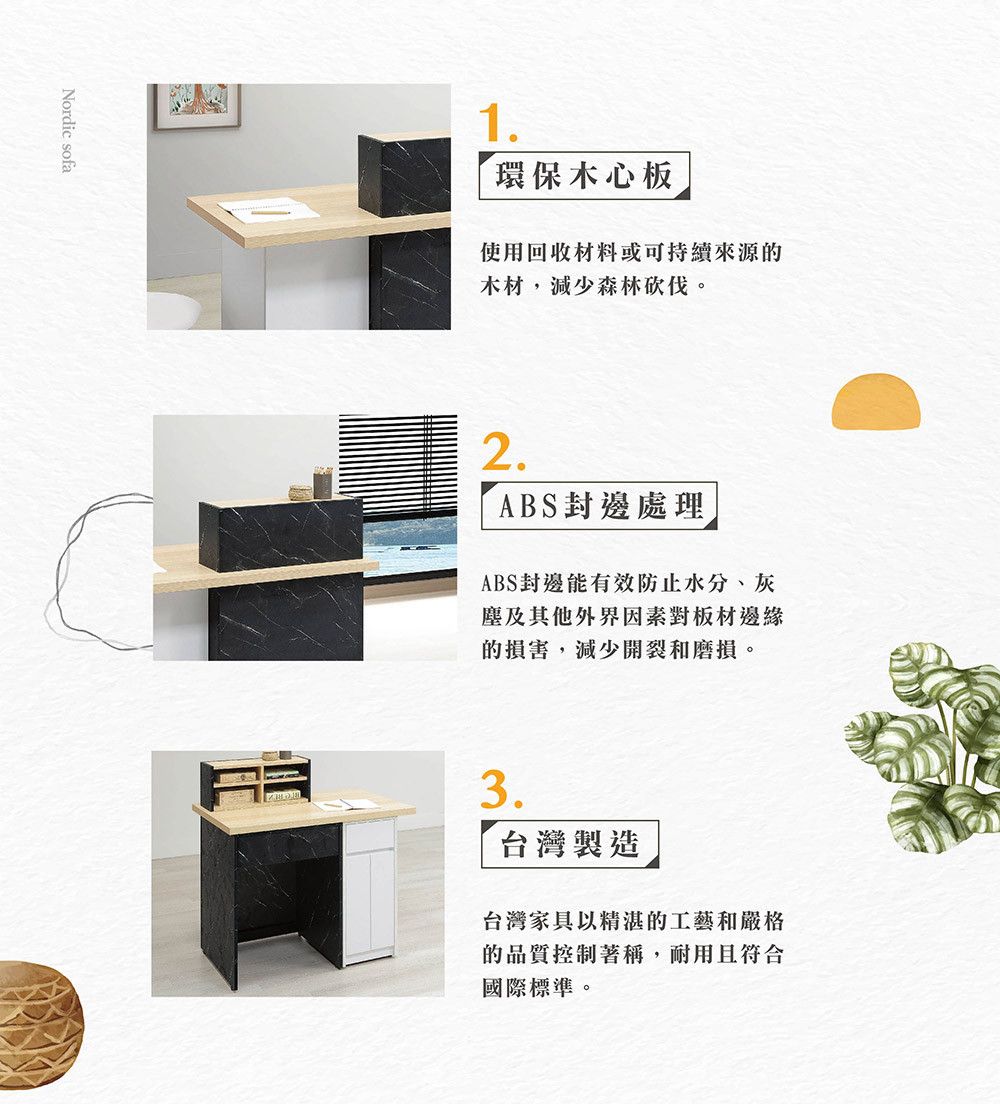 Nordic sofa

1.

環保木心板

使用回收材料或可持續來源的木材，減少森林砍伐。

2.

ABS封邊處理

ABS封邊能有效防止水分、灰塵及其他外界因素對板材邊緣的損害，減少開裂和磨損。

3.

台灣製造

台灣家具以精湛的工藝和嚴格的品質控制著稱，耐用且符合國際標準。