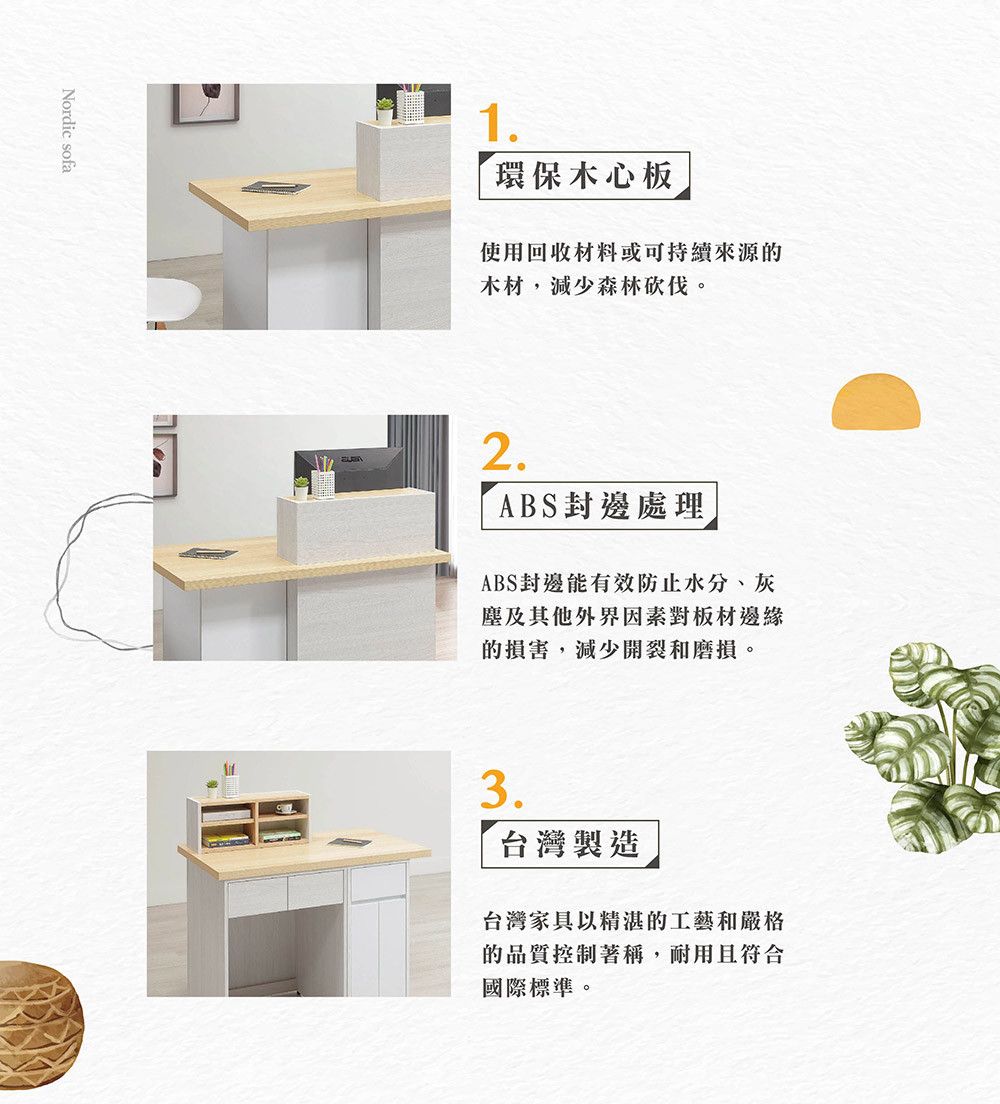 Nordic sofa

1.

環保木心板

使用回收材料或可持續來源的木材，減少森林砍伐。

2.

ABS封邊處理

ABS封邊能有效防止水分、灰塵及其他外界因素對板材邊緣的損害，減少開裂和磨損。

3.

台灣製造

台灣家具以精湛的工藝和嚴格的品質控制著稱，耐用且符合國際標準。