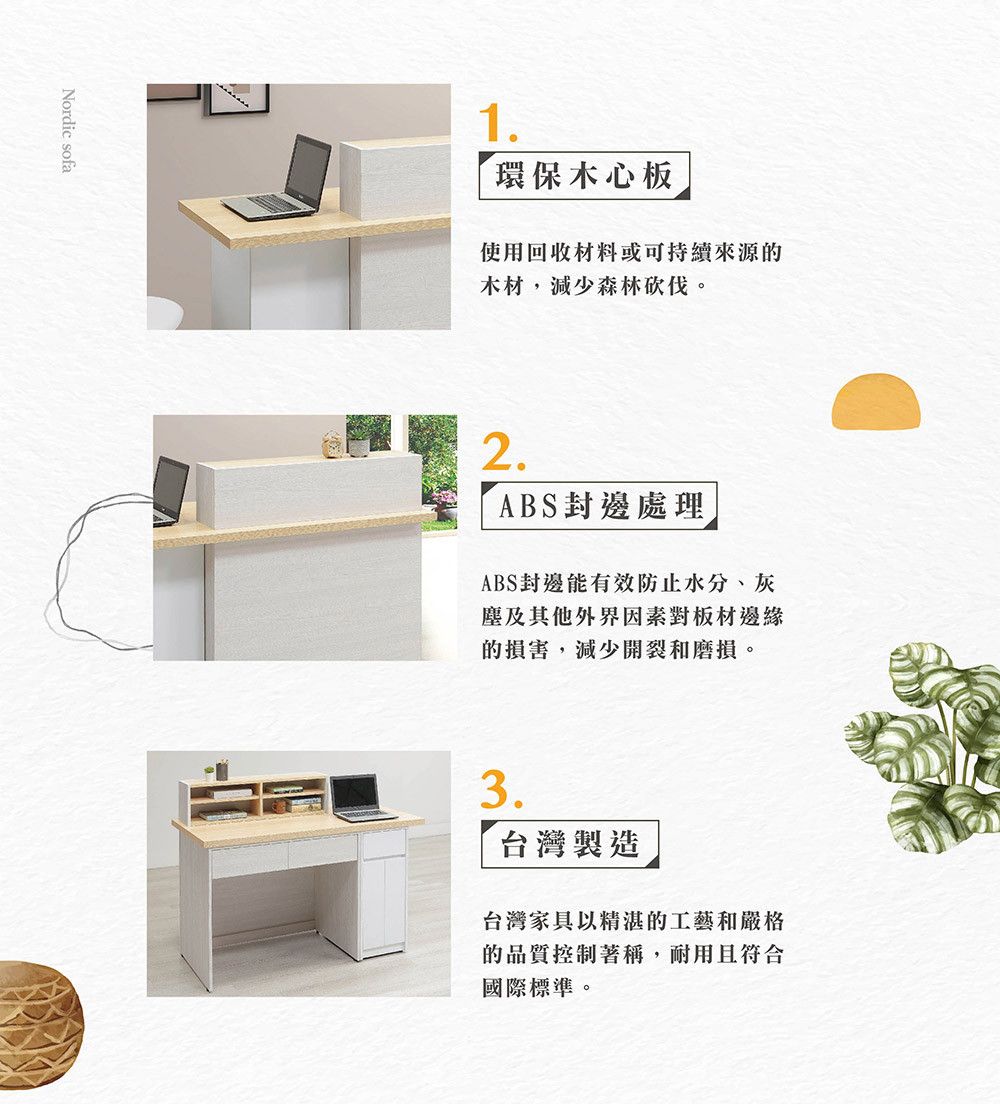 Nordic sofa

1.
環保木心板

使用回收材料或可持續來源的木材，減少森林砍伐。

2.
ABS封邊處理

ABS封邊能有效防止水分、灰塵及其他外界因素對板材邊緣的損害，減少開裂和磨損。

3.
台灣製造

台灣家具以精湛的工藝和嚴格的品質控制著稱，耐用且符合國際標準。