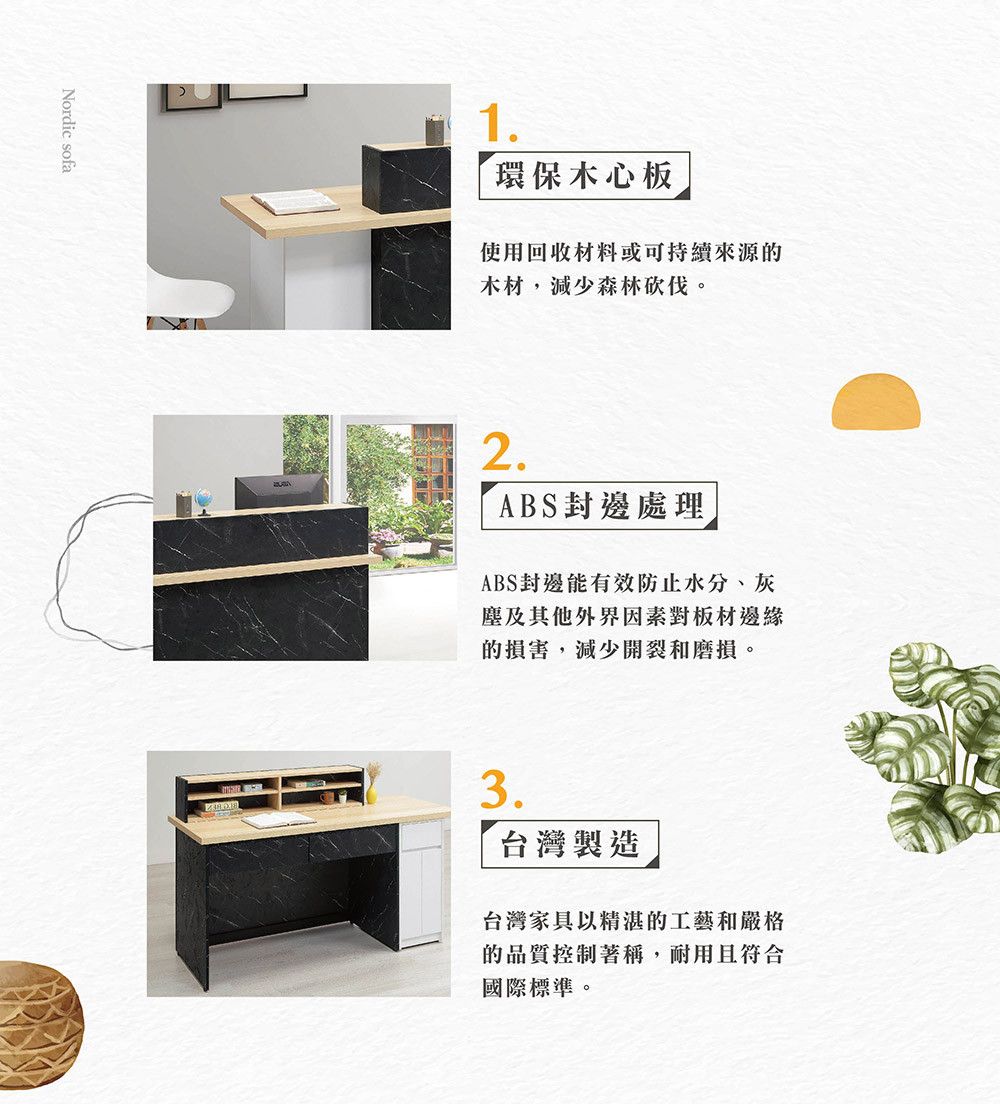 Nordic sofa

1.

環保木心板

使用回收材料或可持續來源的木材，減少森林砍伐。

2.

ABS封邊處理

ABS封邊能有效防止水分、灰塵及其他外界因素對板材邊緣的損害，減少開裂和磨損。

3.

台灣製造

台灣家具以精湛的工藝和嚴格的品質控制著稱，耐用且符合國際標準。