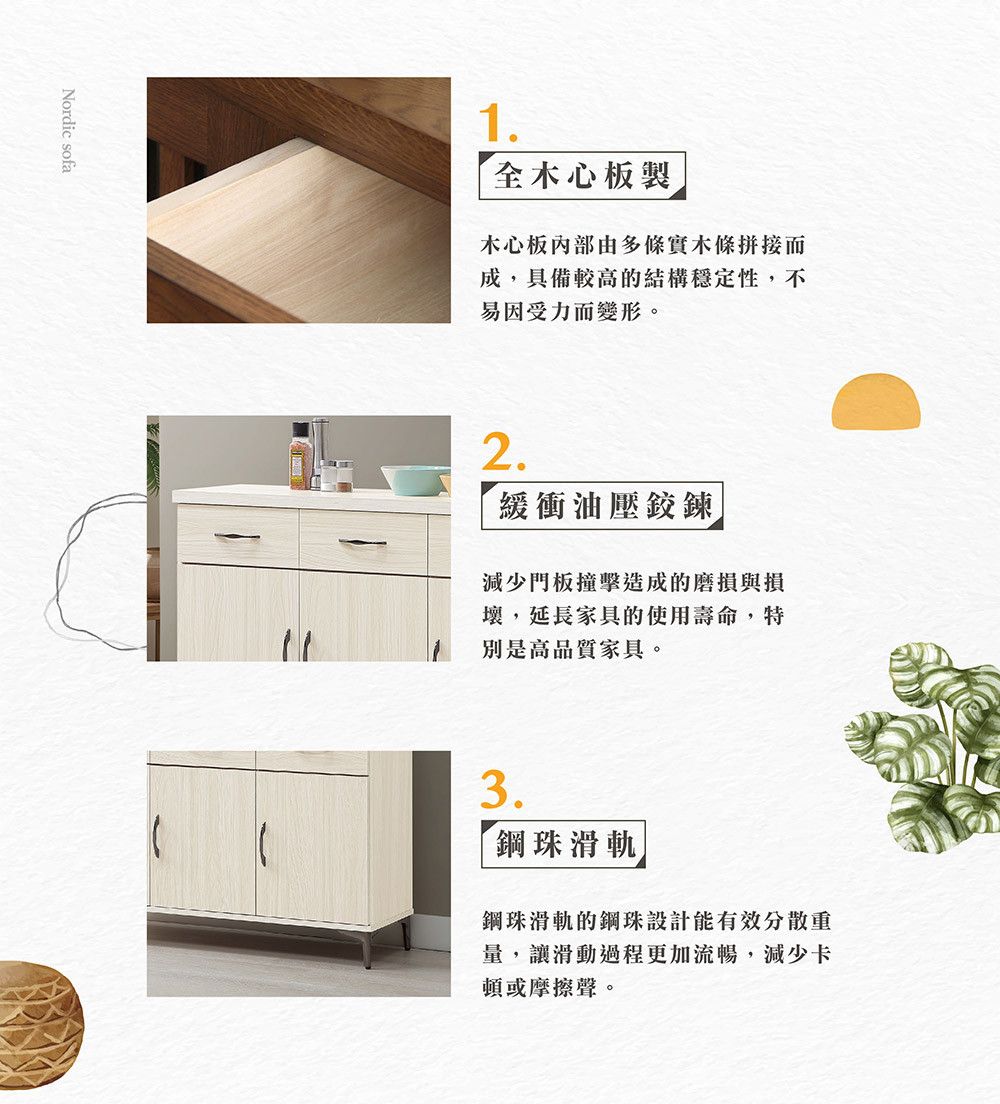 Nordic sofa

1.

全木心板製

木心板內部由多條實木條拼接而成，具備較高的結構穩定性，不易因受力而變形。

2.

緩衝油壓鉸鍊

減少門板撞擊造成的磨損與損壞，延長家具的使用壽命，特別是高品質家具。

3.

鋼珠滑軌

鋼珠滑軌的鋼珠設計能有效分散重量，讓滑動過程更加流暢，減少卡頓或摩擦聲。