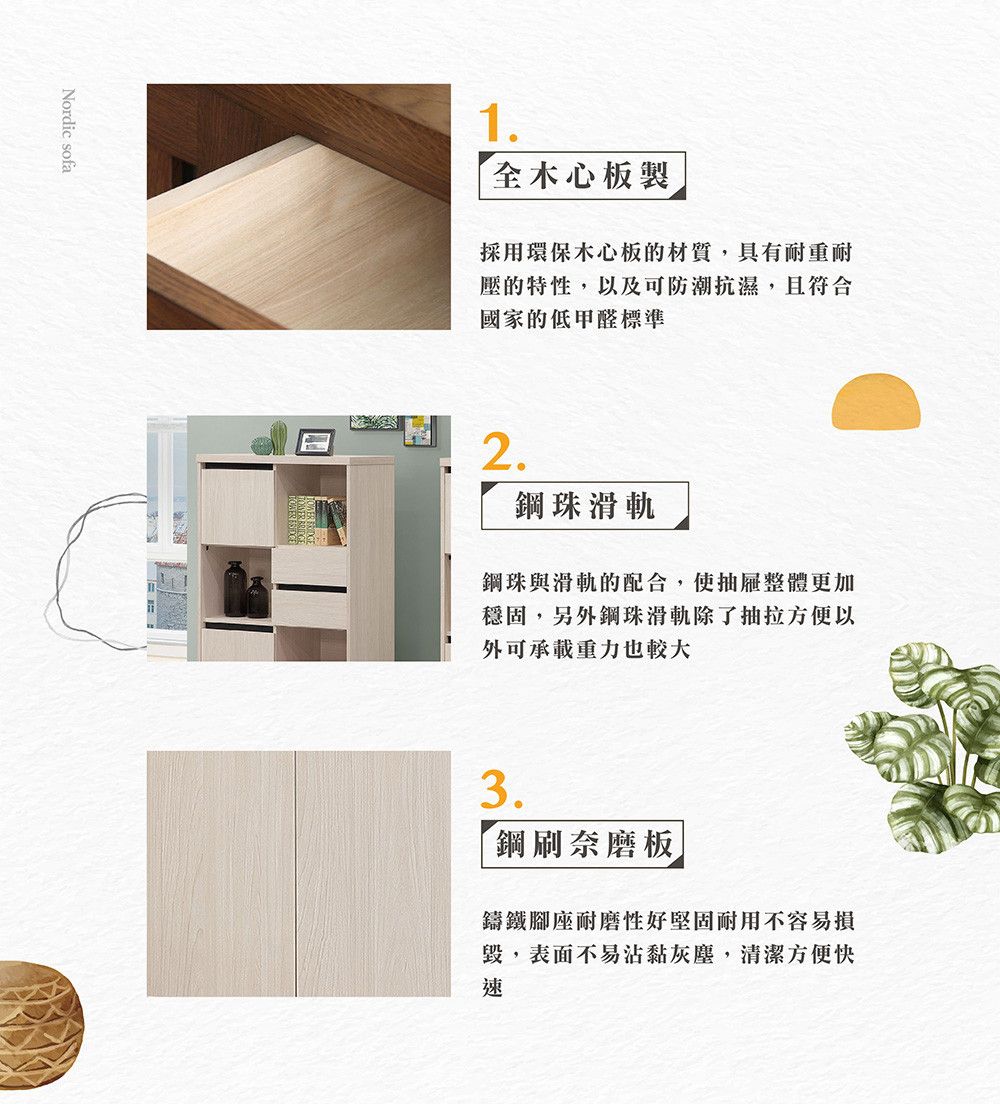 Nordic sofa

1.

全木心板製

採用環保木心板的材質，具有耐重耐壓的特性，以及可防潮抗濕，且符合國家的低甲醛標準

2.

鋼珠滑軌

鋼珠與滑軌的配合，使抽屜整體更加穩固，另外鋼珠滑軌除了抽拉方便以外可承載重力也較大

3.

鋼刷奈磨板

鑄鐵腳座耐磨性好堅固耐用不容易損毀，表面不易沾黏灰塵，清潔方便快速