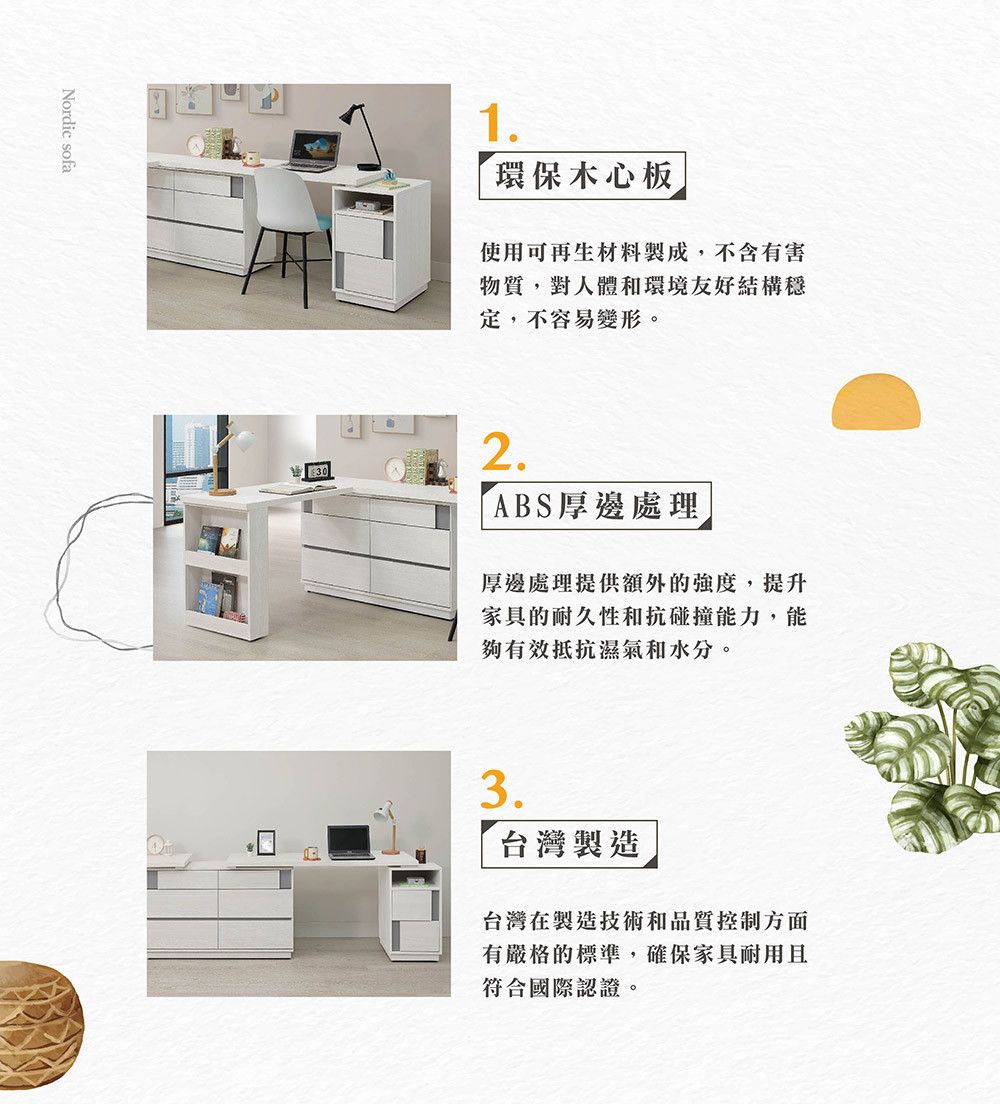 Nordic sofa

1.
環保木心板

使用可再生材料製成，不含有害物質，對人體和環境友好結構穩定，不容易變形。

2.
ABS厚邊處理

厚邊處理提供額外的強度，提升家具的耐久性和抗碰撞能力，能夠有效抵抗濕氣和水分。

3.
台灣製造

台灣在製造技術和品質控制方面有嚴格的標準，確保家具耐用且符合國際認證。