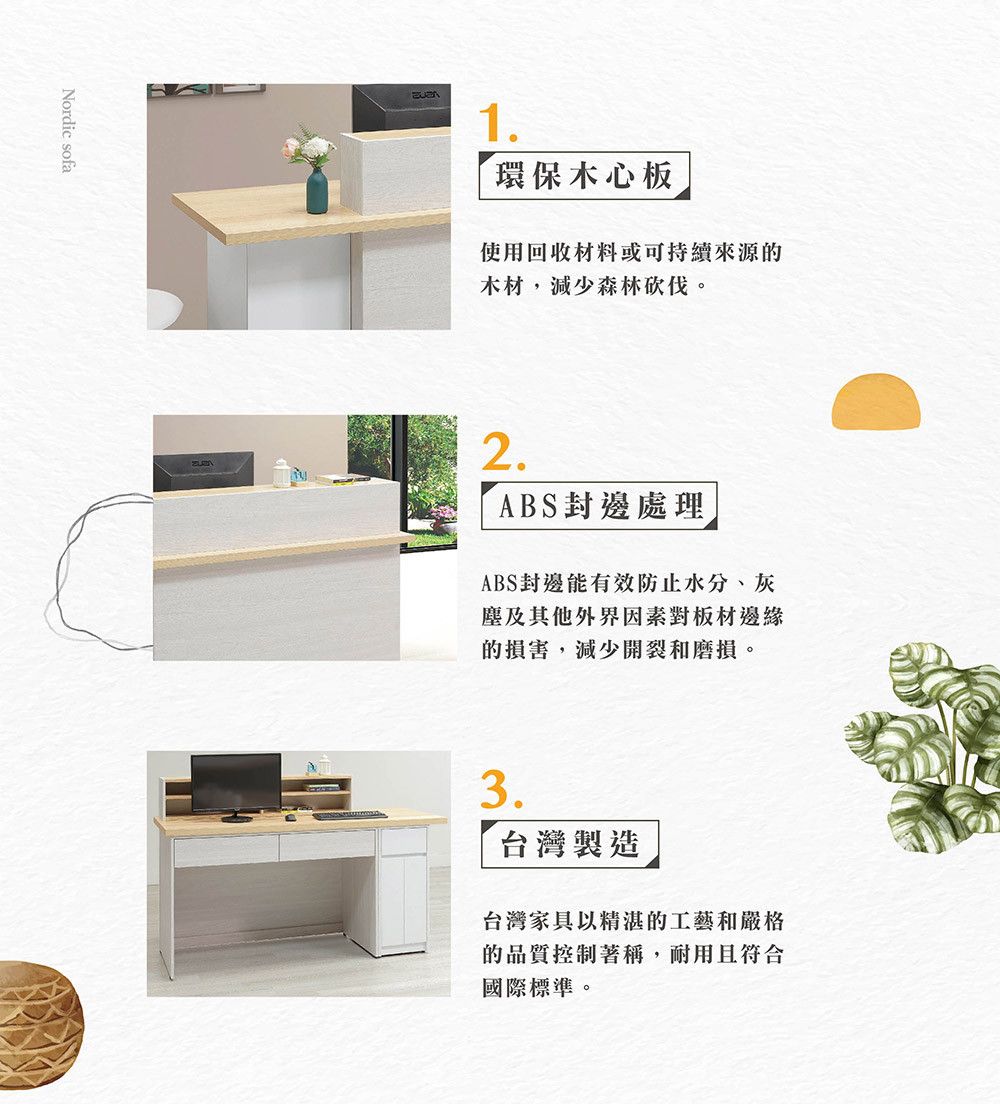 Nordic sofa

1.
環保木心板

使用回收材料或可持續來源的木材，減少森林砍伐。

2.
ABS封邊處理

ABS封邊能有效防止水分、灰塵及其他外界因素對板材邊緣的損害，減少開裂和磨損。

3.
台灣製造

台灣家具以精湛的工藝和嚴格的品質控制著稱，耐用且符合國際標準。