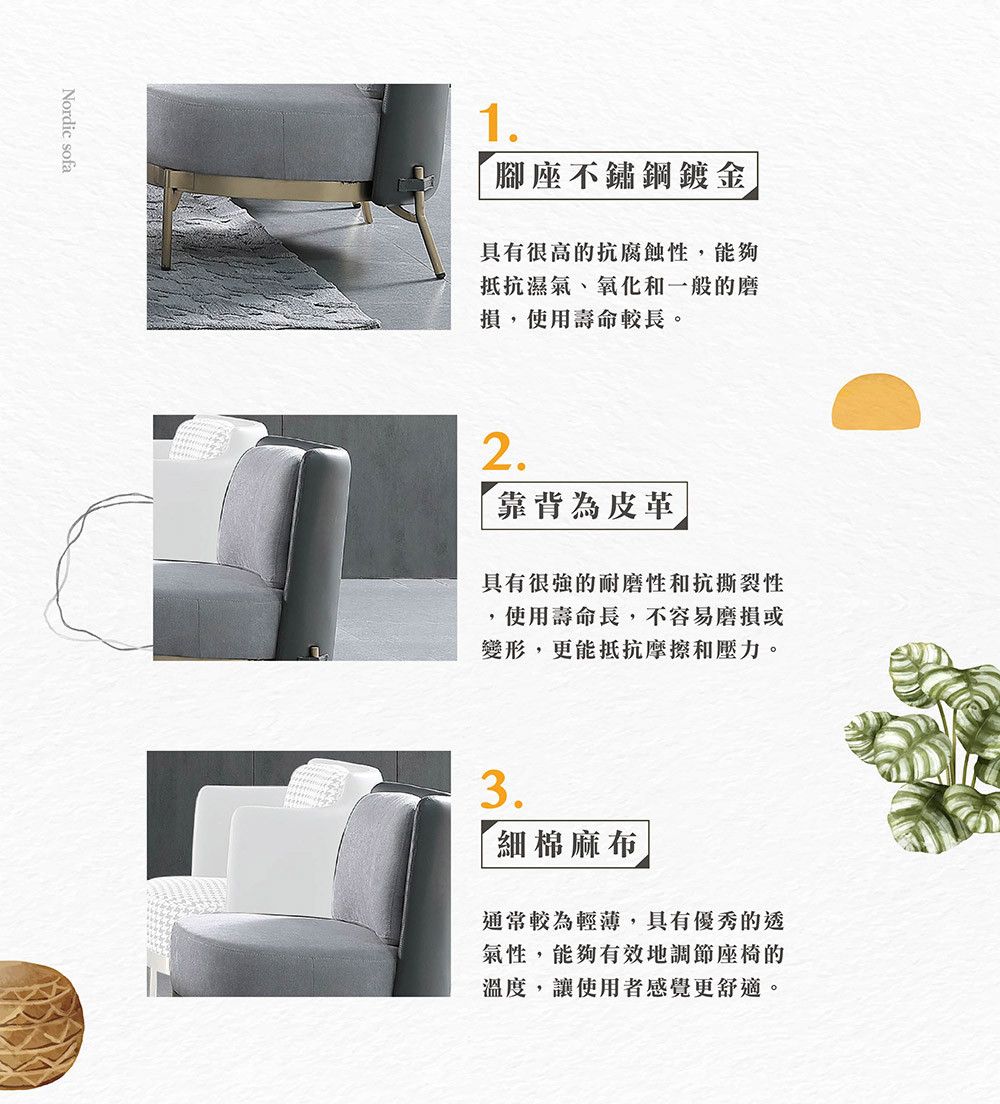 Nordic sofa

1.

腳座不鏽鋼鍍金

具有很高的抗腐蝕性，能夠抵抗濕氣、氧化和一般的磨損，使用壽命較長。

2.

靠背為皮革

具有很強的耐磨性和抗撕裂性，使用壽命長，不容易磨損或變形，更能抵抗摩擦和壓力。

3.

細棉麻布

通常較為輕薄，具有優秀的透氣性，能夠有效地調節座椅的溫度，讓使用者感覺更舒適。