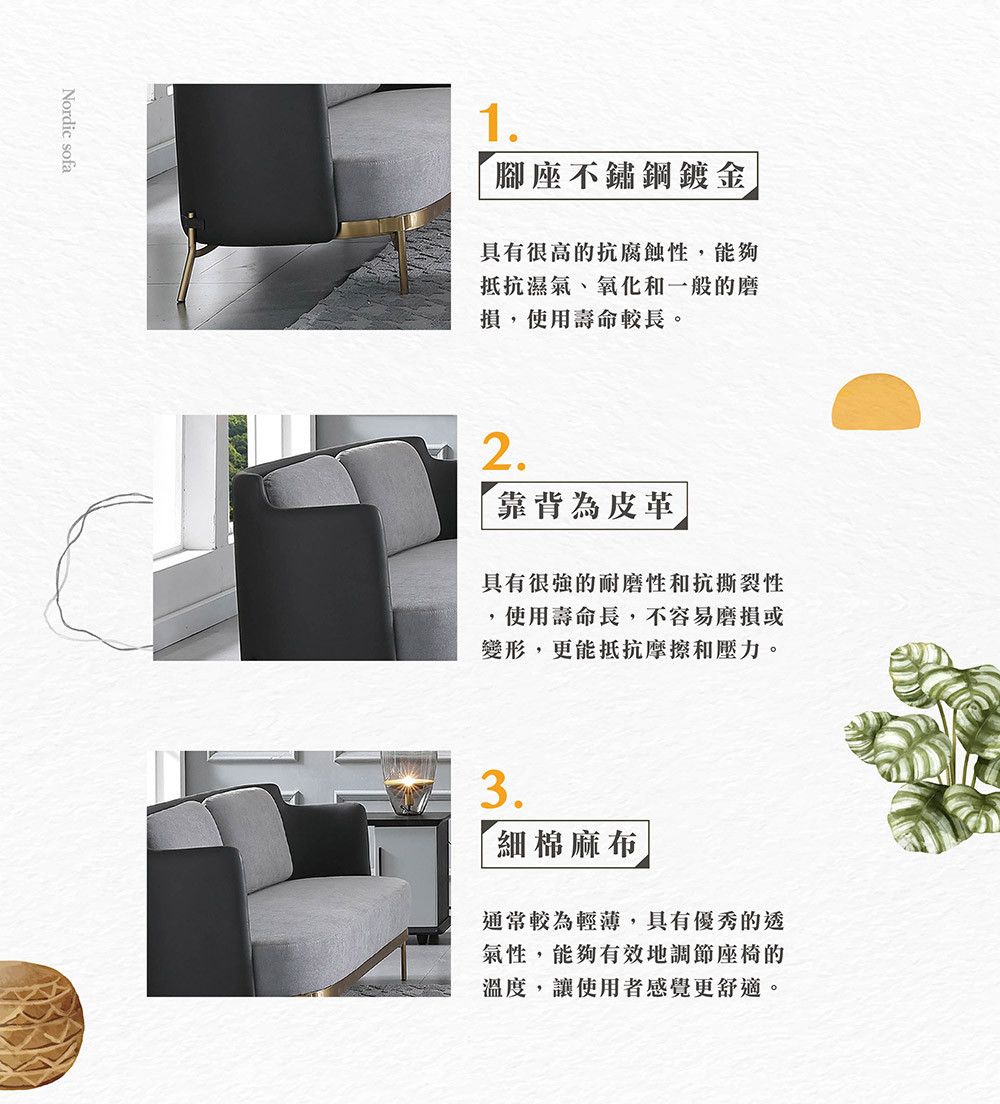 Nordic sofa

1.
腳座不鏽鋼鍍金

具有很高的抗腐蝕性，能夠抵抗濕氣、氧化和一般的磨損，使用壽命較長。

2.
靠背為皮革

具有很強的耐磨性和抗撕裂性，使用壽命長，不容易磨損或變形，更能抵抗摩擦和壓力。

3.
細棉麻布

通常較為輕薄，具有優秀的透氣性，能夠有效地調節座椅的溫度，讓使用者感覺更舒適。