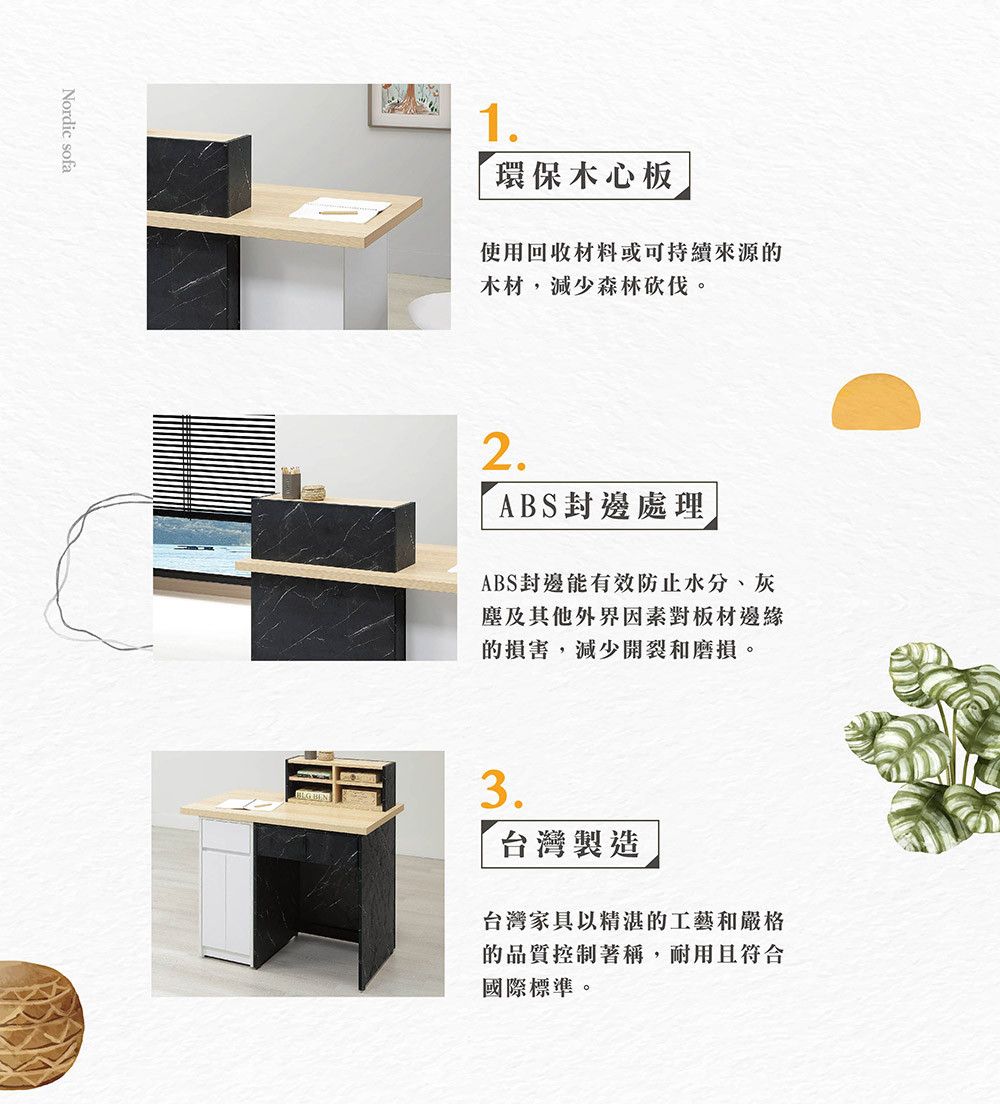 Nordic sofa

1.

環保木心板

使用回收材料或可持續來源的木材，減少森林砍伐。

2.

ABS封邊處理

ABS封邊能有效防止水分、灰塵及其他外界因素對板材邊緣的損害，減少開裂和磨損。

3.

台灣製造

台灣家具以精湛的工藝和嚴格的品質控制著稱，耐用且符合國際標準。