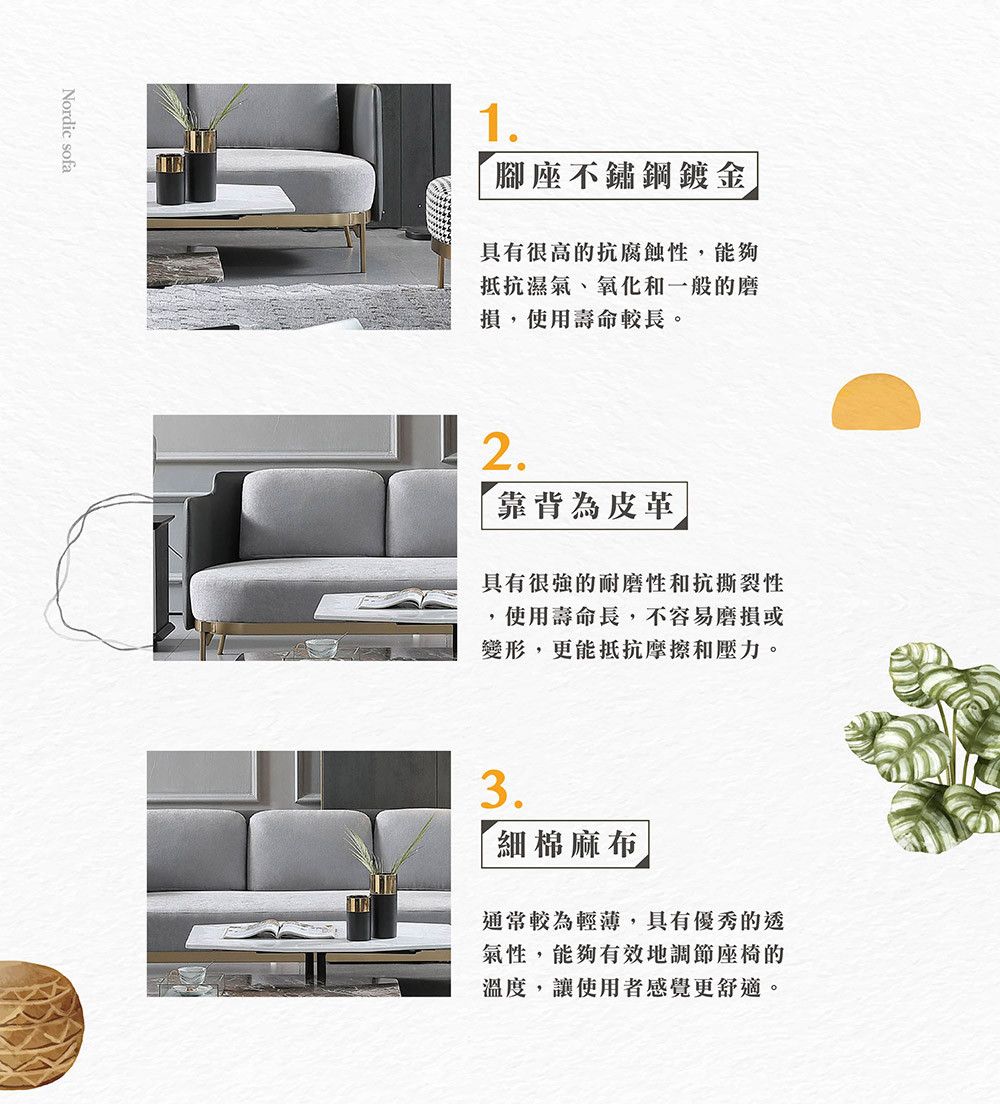 Nordic sofa

1.
腳座不鏽鋼鍍金

具有很高的抗腐蝕性，能夠抵抗濕氣、氧化和一般的磨損，使用壽命較長。

2.
靠背為皮革

具有很強的耐磨性和抗撕裂性，使用壽命長，不容易磨損或變形，更能抵抗摩擦和壓力。

3.
細棉麻布

通常較為輕薄，具有優秀的透氣性，能夠有效地調節座椅的溫度，讓使用者感覺更舒適。