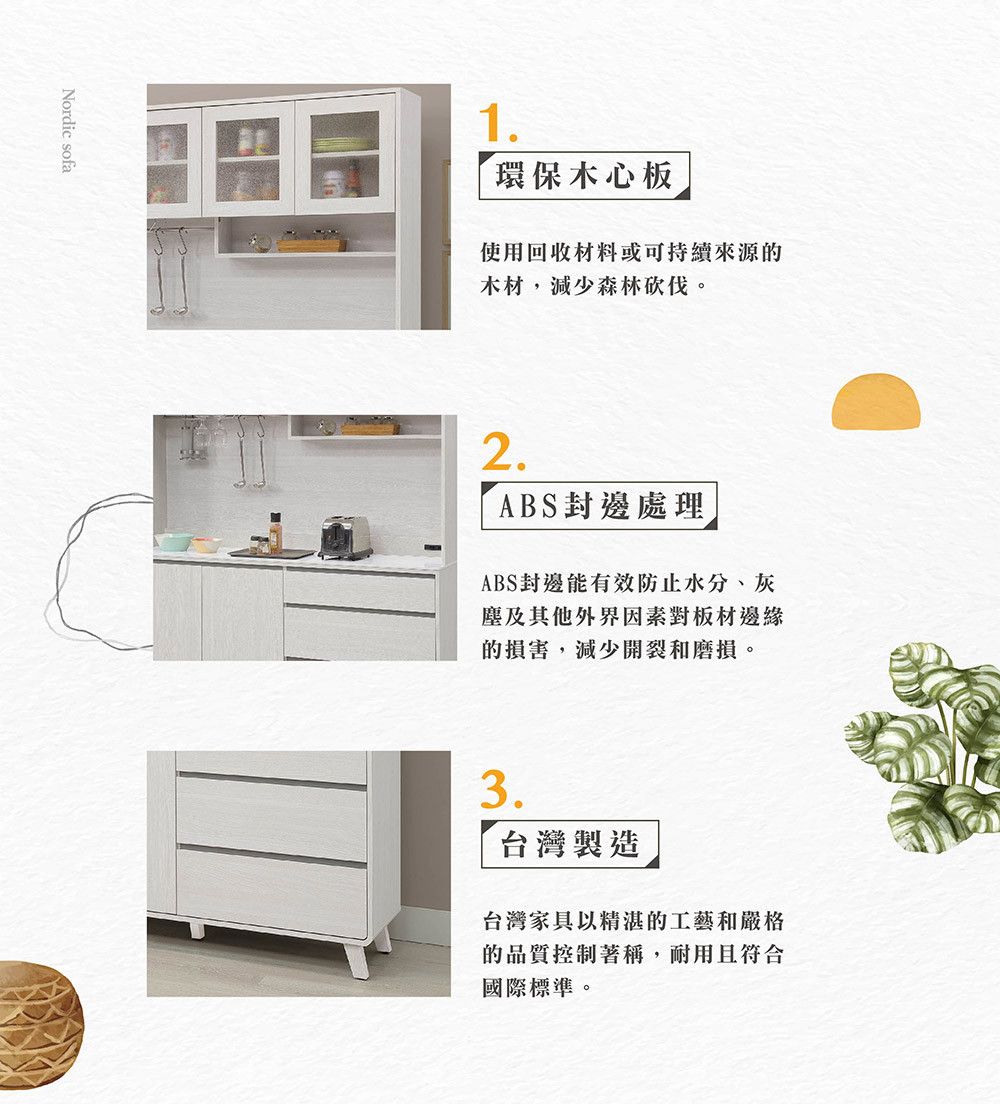 Nordic sofa

1.

環保木心板

使用回收材料或可持續來源的木材，減少森林砍伐。

2.

ABS封邊處理

ABS封邊能有效防止水分、灰塵及其他外界因素對板材邊緣的損害，減少開裂和磨損。

3.

台灣製造

台灣家具以精湛的工藝和嚴格的品質控制著稱，耐用且符合國際標準。