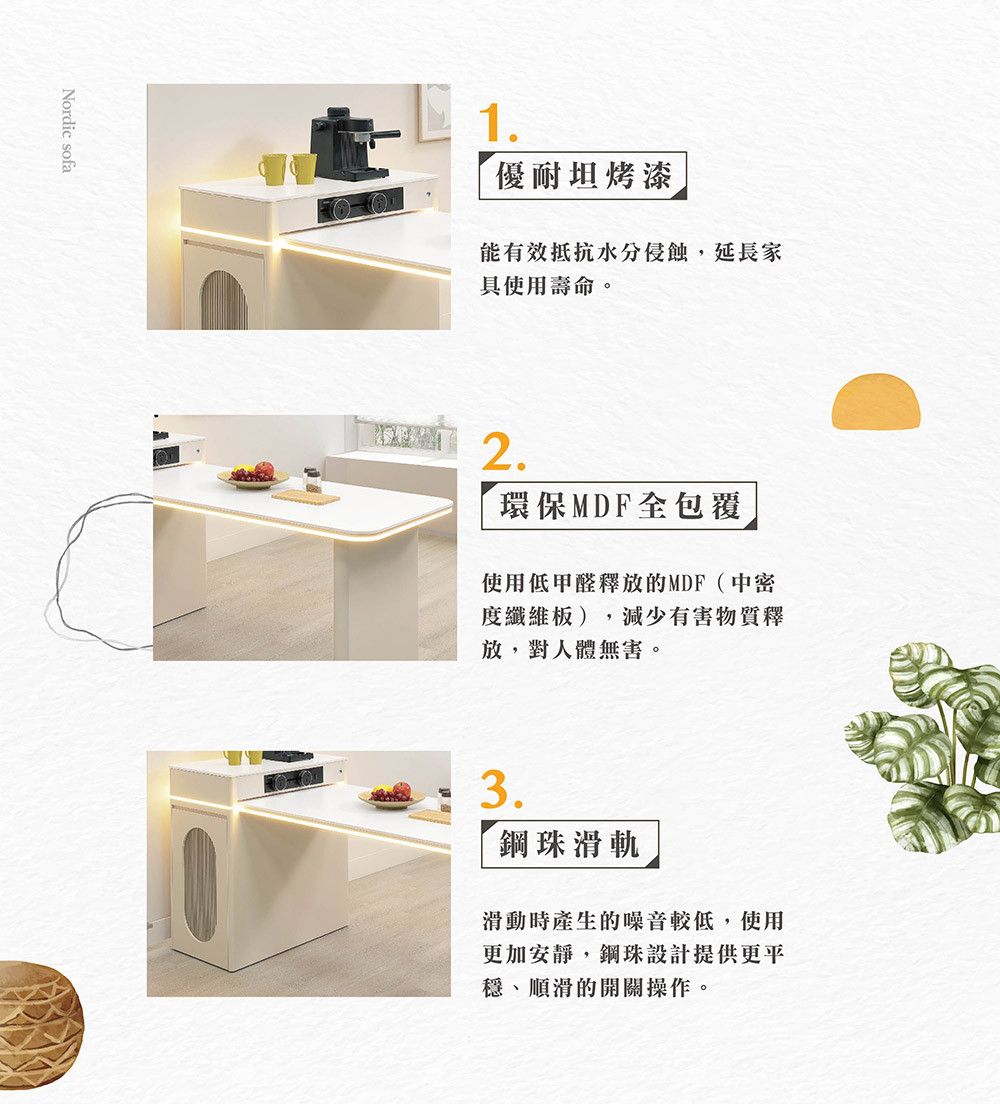 Nordic sofa

1.

優耐坦烤漆

能有效抵抗水分侵蝕，延長家具使用壽命。

2.

環保MDF全包覆

使用低甲醛釋放的MDF（中密度纖維板），減少有害物質釋放，對人體無害。

3.

鋼珠滑軌

滑動時產生的噪音較低，使用更加安靜，鋼珠設計提供更平穩、順滑的開關操作。