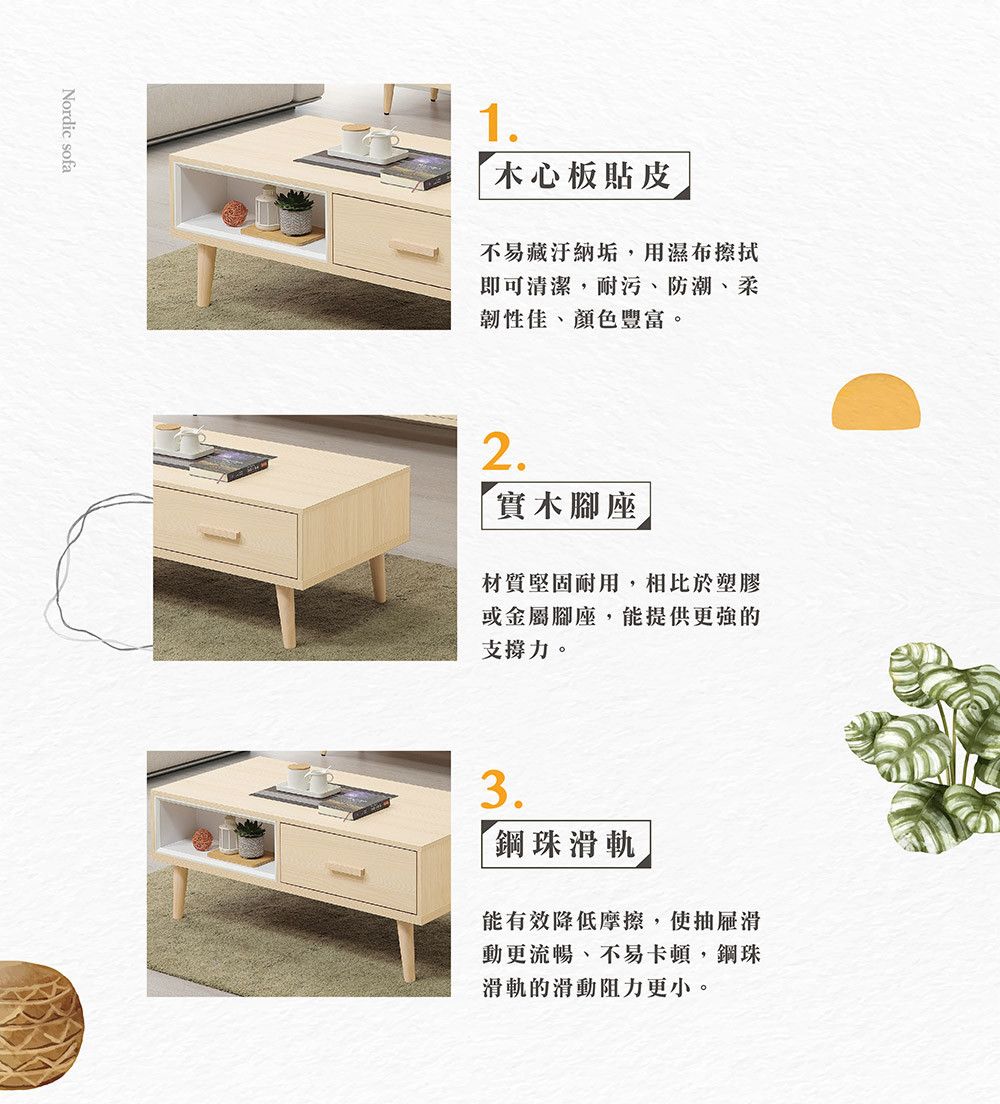 Nordic sofa

1.

木心板貼皮

不易藏汙納垢，用濕布擦拭即可清潔，耐污、防潮、柔韌性佳、顏色豐富。

2.

實木腳座

材質堅固耐用，相比於塑膠或金屬腳座，能提供更強的支撐力。

3.

鋼珠滑軌

能有效降低摩擦，使抽屜滑動更流暢、不易卡頓，鋼珠滑軌的滑動阻力更小。