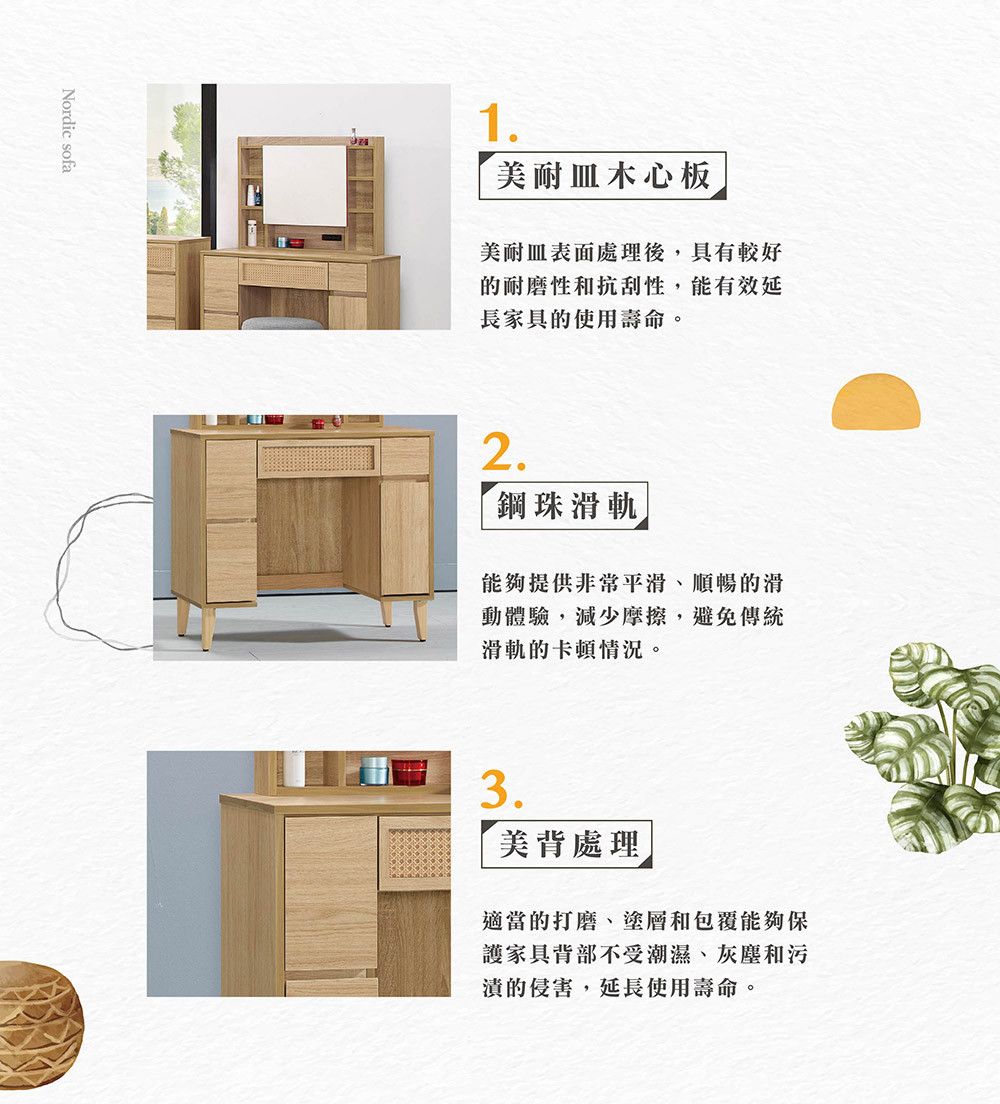 Nordic sofa

1.
美耐皿木心板

美耐皿表面處理後，具有較好的耐磨性和抗刮性，能有效延長家具的使用壽命。

2.
鋼珠滑軌

能夠提供非常平滑、順暢的滑動體驗，減少摩擦，避免傳統滑軌的卡頓情況。

3.
美背處理

適當的打磨、塗層和包覆能夠保護家具背部不受潮濕、灰塵和污漬的侵害，延長使用壽命。