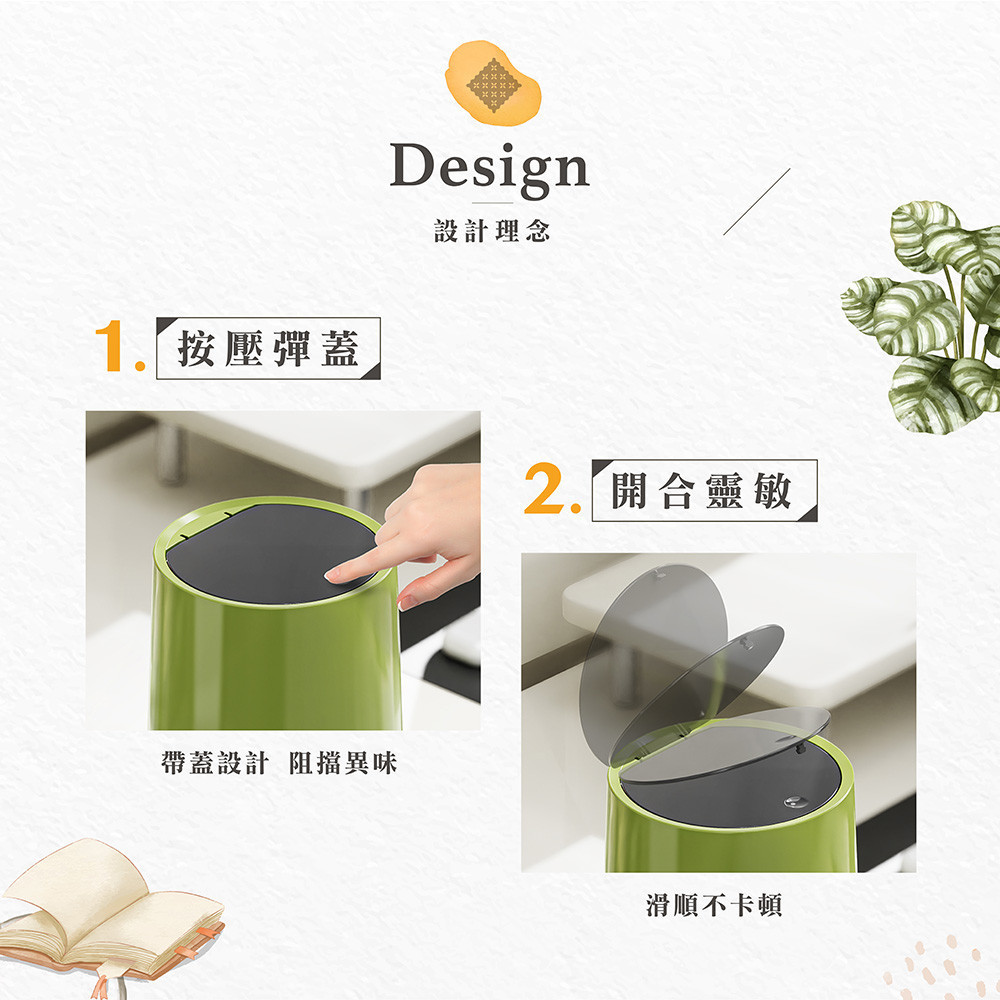 Design
設計理念

1. 按壓彈蓋

帶蓋設計 阻擋異味

2. 開合靈敏

滑順不卡頓